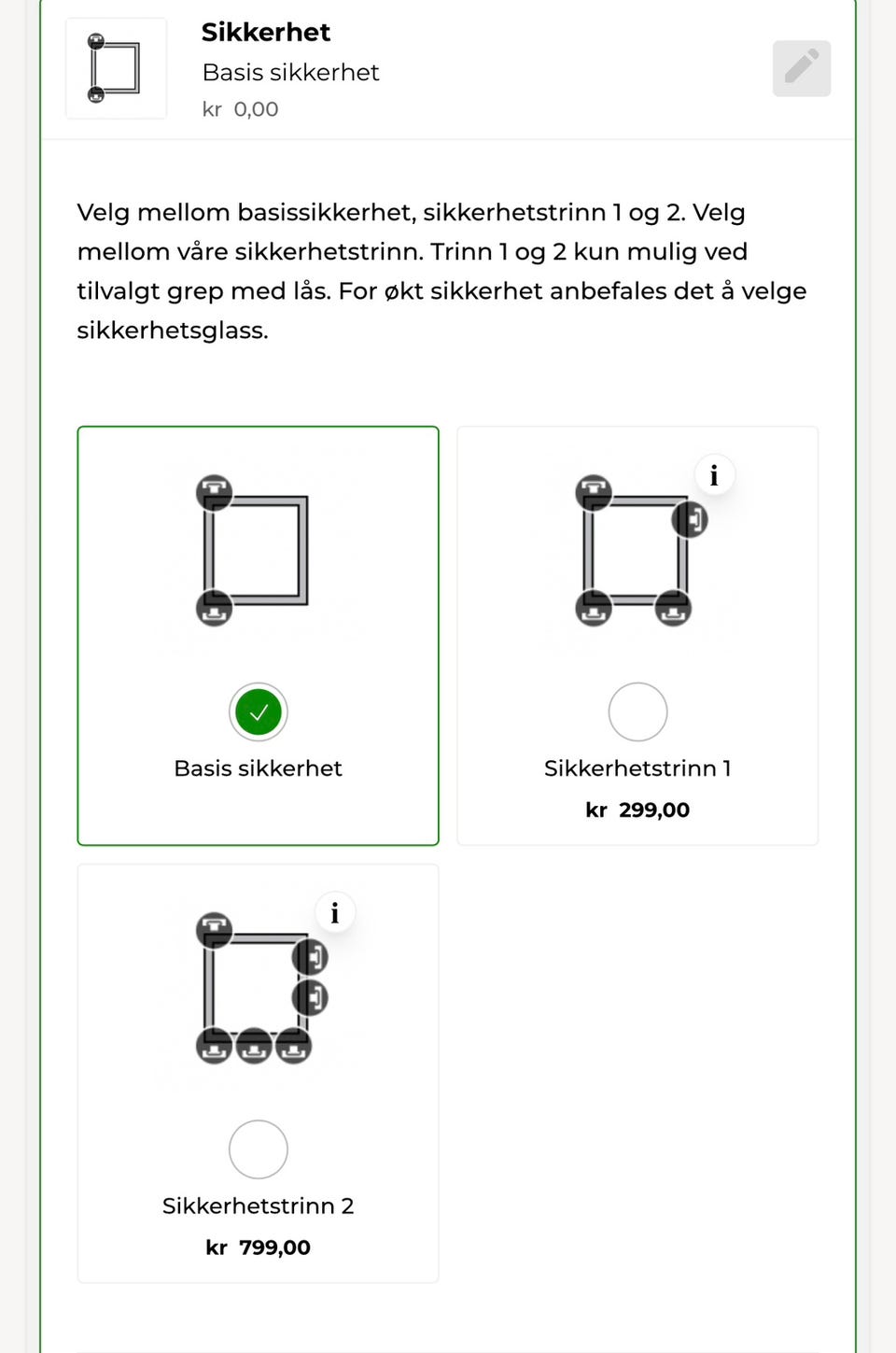 Sikkerhet
Basis sikkerhet
kr 0,00

Velg mellom basissikkerhet, sikkerhetstrinn 1 og 2. Velg mellom våre sikkerhetstrinn. Trinn 1 og 2 kun mulig ved tilvalgt grep med lås. For økt sikkerhet anbefales det å velge sikkerhetsglass.

Basis sikkerhet

i

Sikkerhetstrinn 1
kr 299,00

i

Sikkerhetstrinn 2
kr 799,00