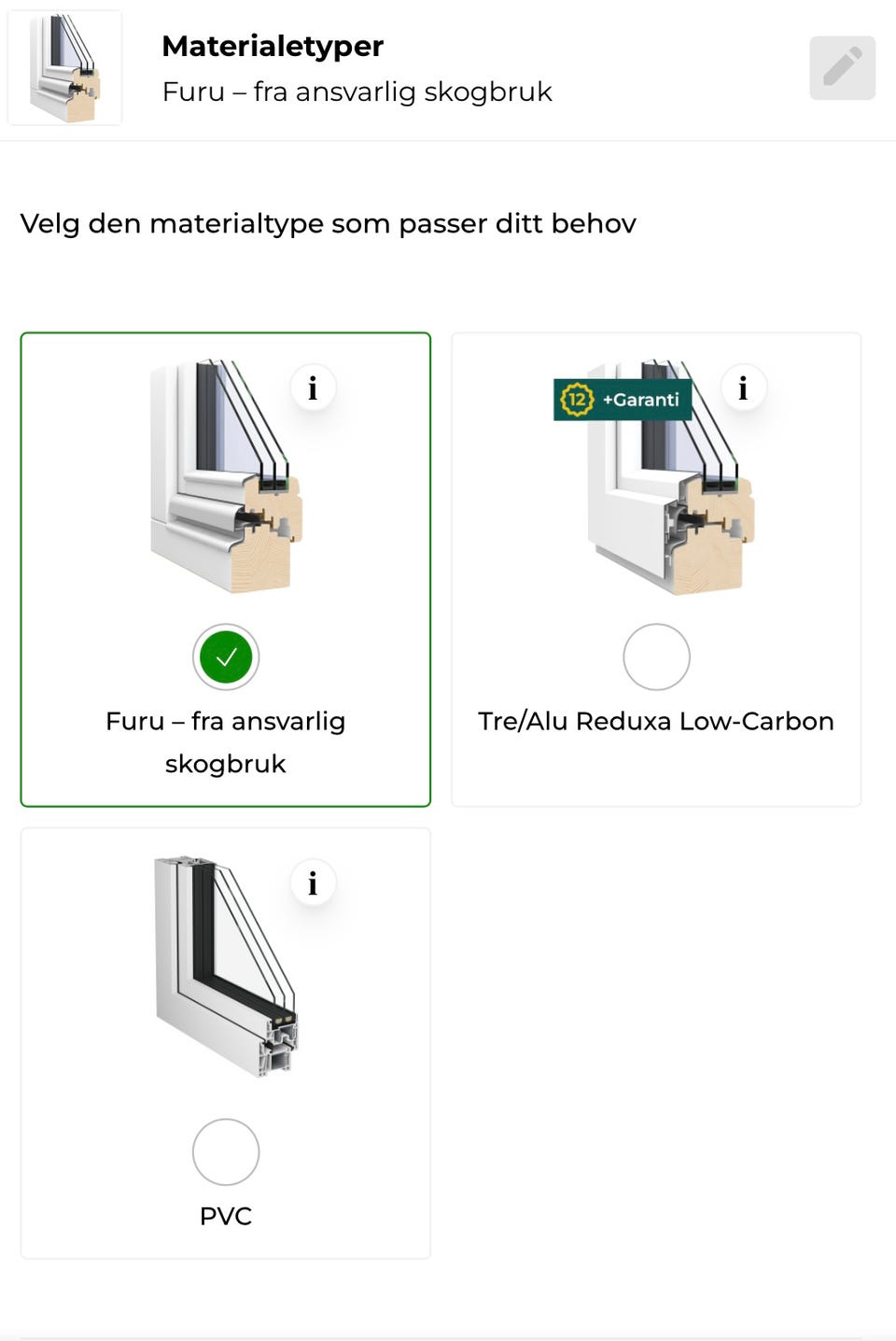 Materialetyper
Furu – fra ansvarlig skogbruk

Velg den materialtype som passer ditt behov

i

Furu – fra ansvarlig skogbruk

12 +Garanti

i

Tre/Alu Reduxa Low-Carbon

i

PVC