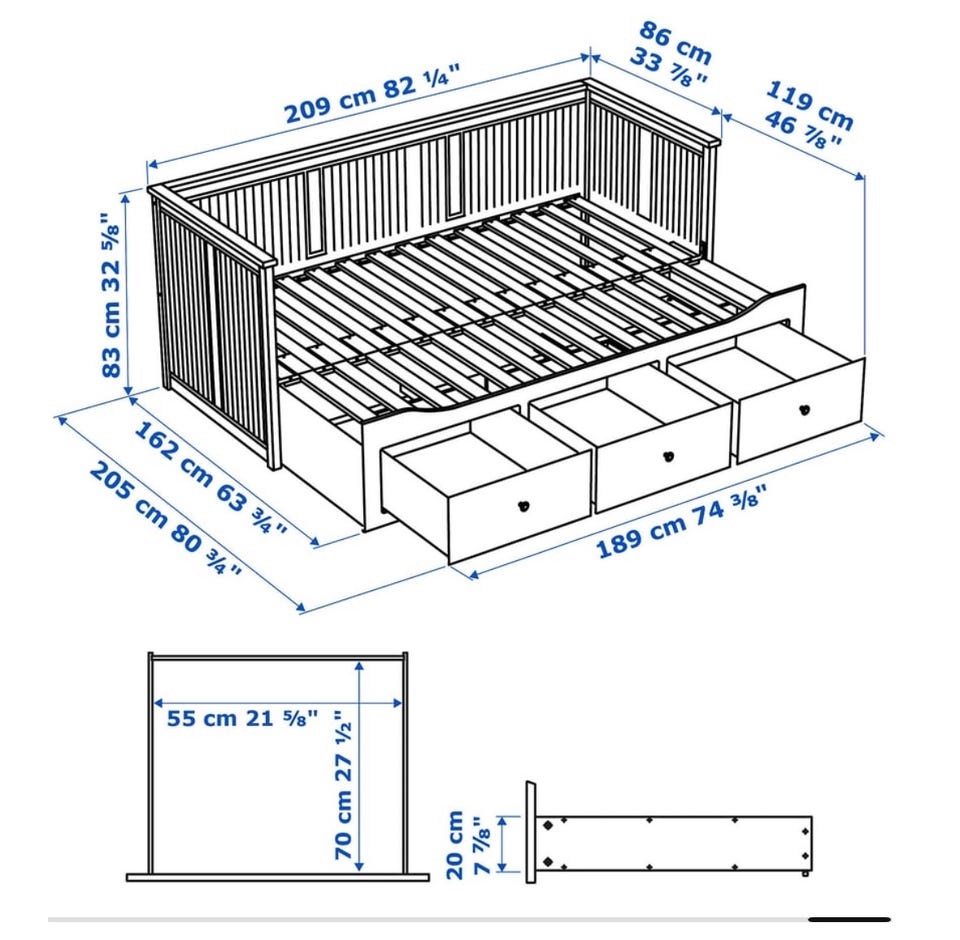 209 cm 82 ¼"

86 cm 33 ⅞"

119 cm 46 ⅞"

83 cm 32 ⅝"

162 cm 63 ¾"

205 cm 80 ¾"

189 cm 74 ⅜"

55 cm 21 ⅝"

70 cm 27 ½"

20 cm 7 ⅞"