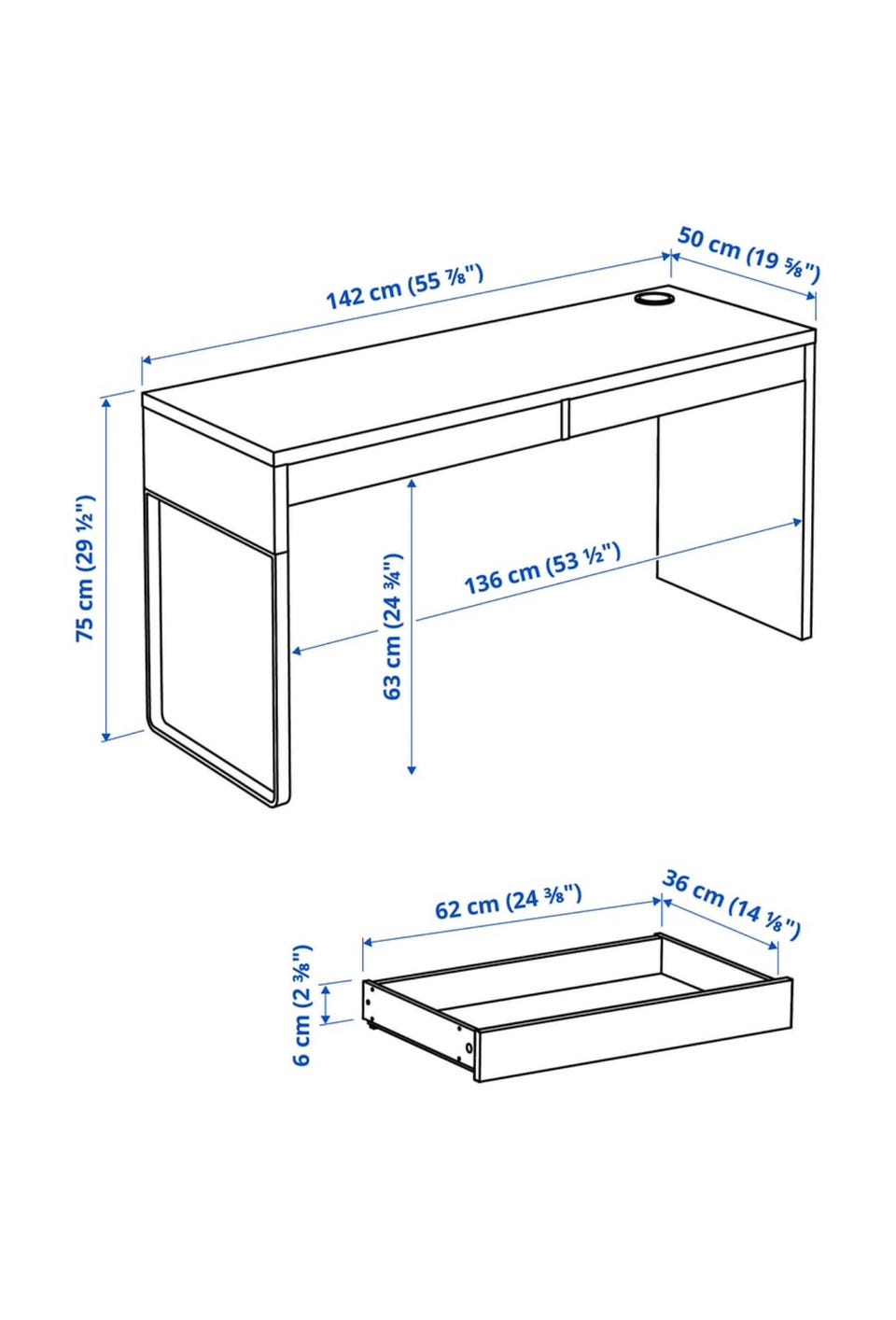 142 cm (55 ⅞")

50 cm (19 ⅝")

75 cm (29 ½")

63 cm (24 ¾")

136 cm (53 ½")

62 cm (24 ⅜")

36 cm (14 ⅛")

6 cm (2 ⅜")