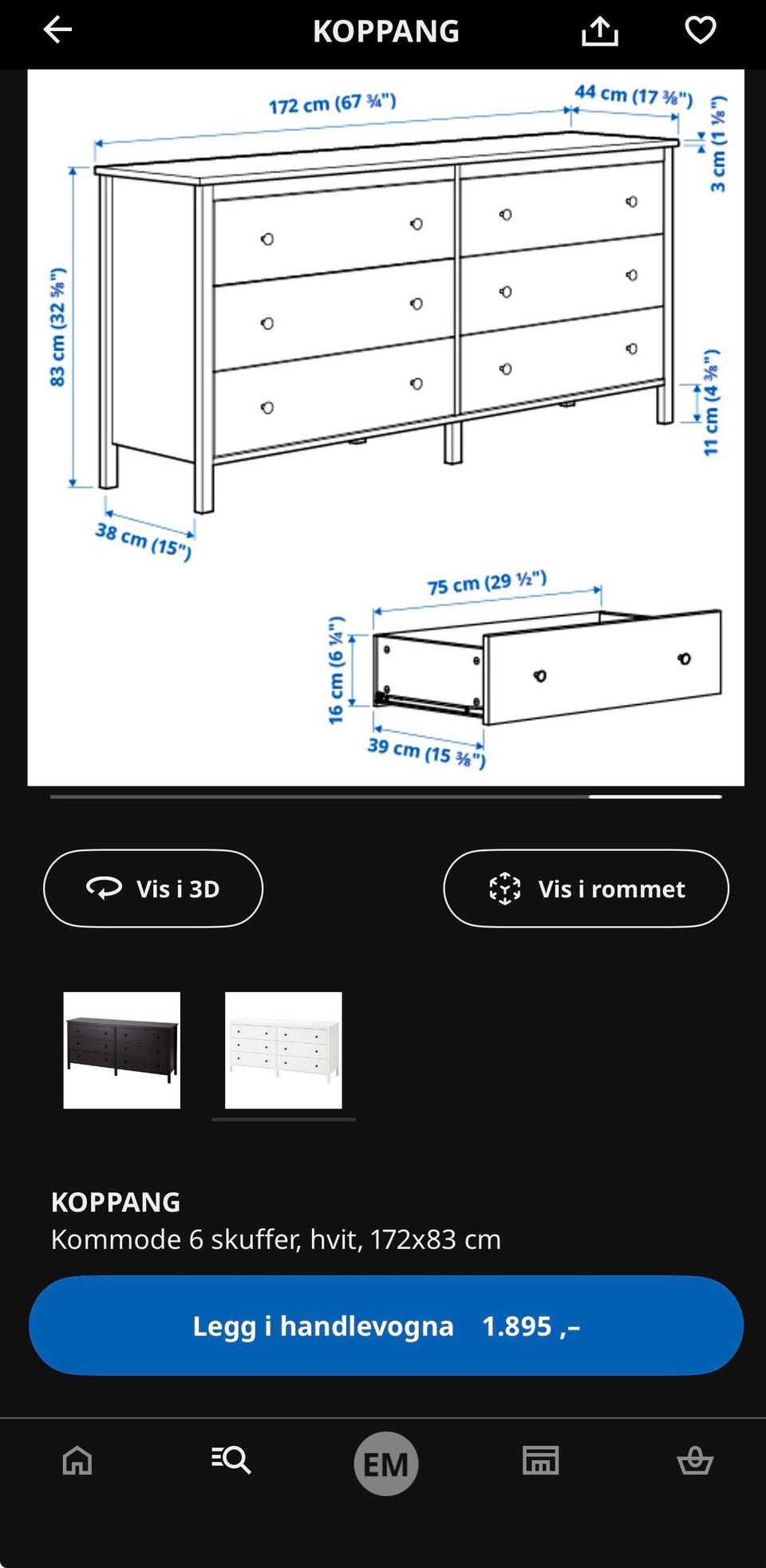 KOPPANG

172 cm (67 ¾")
44 cm (17 ⅜")
3 cm (1 ⅛")
83 cm (32 ⅝")
11 cm (4 ⅜")
38 cm (15")
75 cm (29 ½")
16 cm (6 ¼")
39 cm (15 ⅜")

Vis i 3D
Vis i rommet

KOPPANG
Kommode 6 skuffer, hvit, 172x83 cm

Legg i handlevogna 1.895 ,–

EM