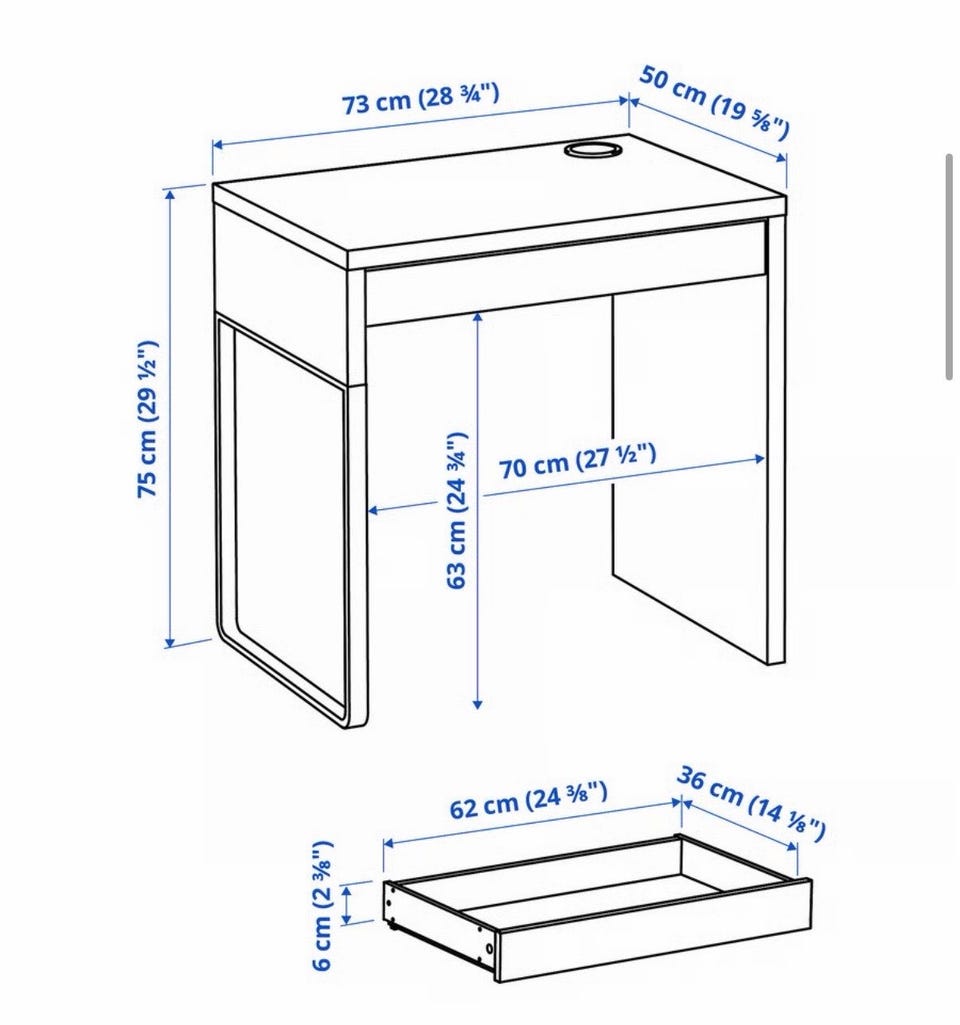 73 cm (28 ¾")
50 cm (19 ⅝")
75 cm (29 ½")
63 cm (24 ¾")
70 cm (27 ½")
62 cm (24 ⅜")
36 cm (14 ⅛")
6 cm (2 ⅜")