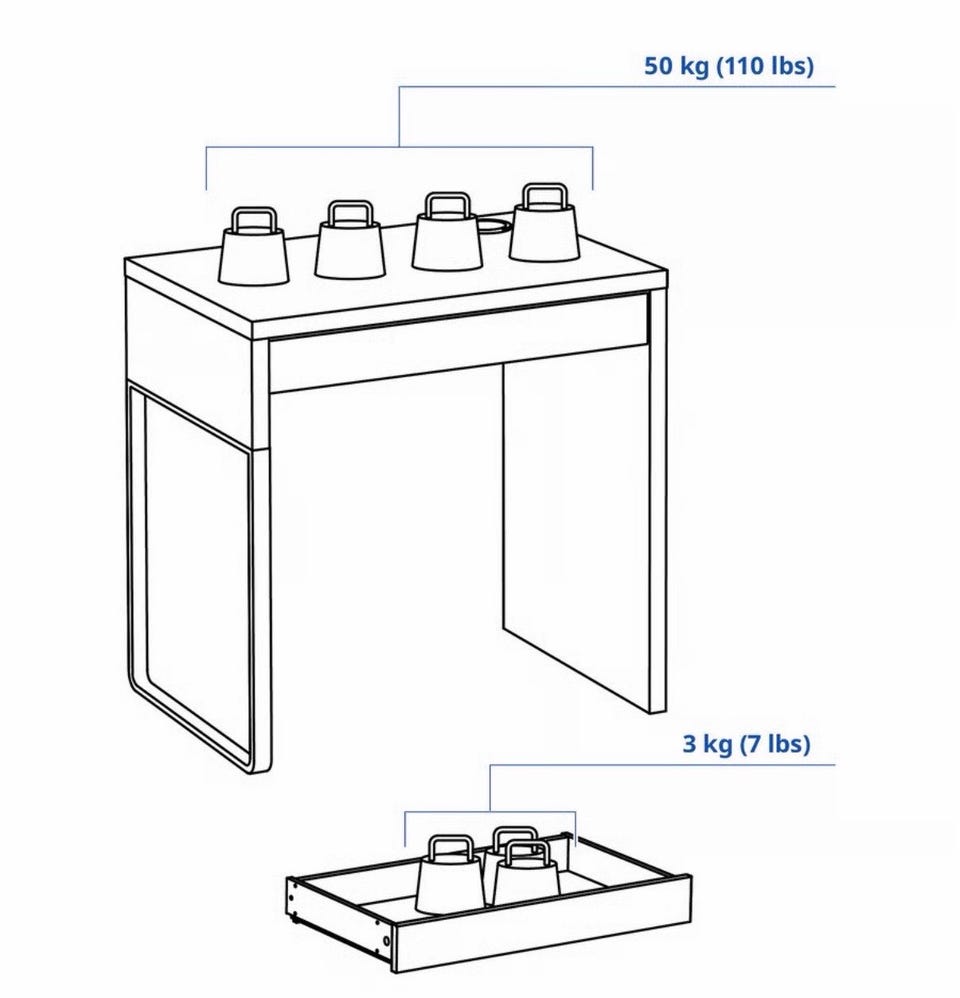 50 kg (110 lbs)

3 kg (7 lbs)