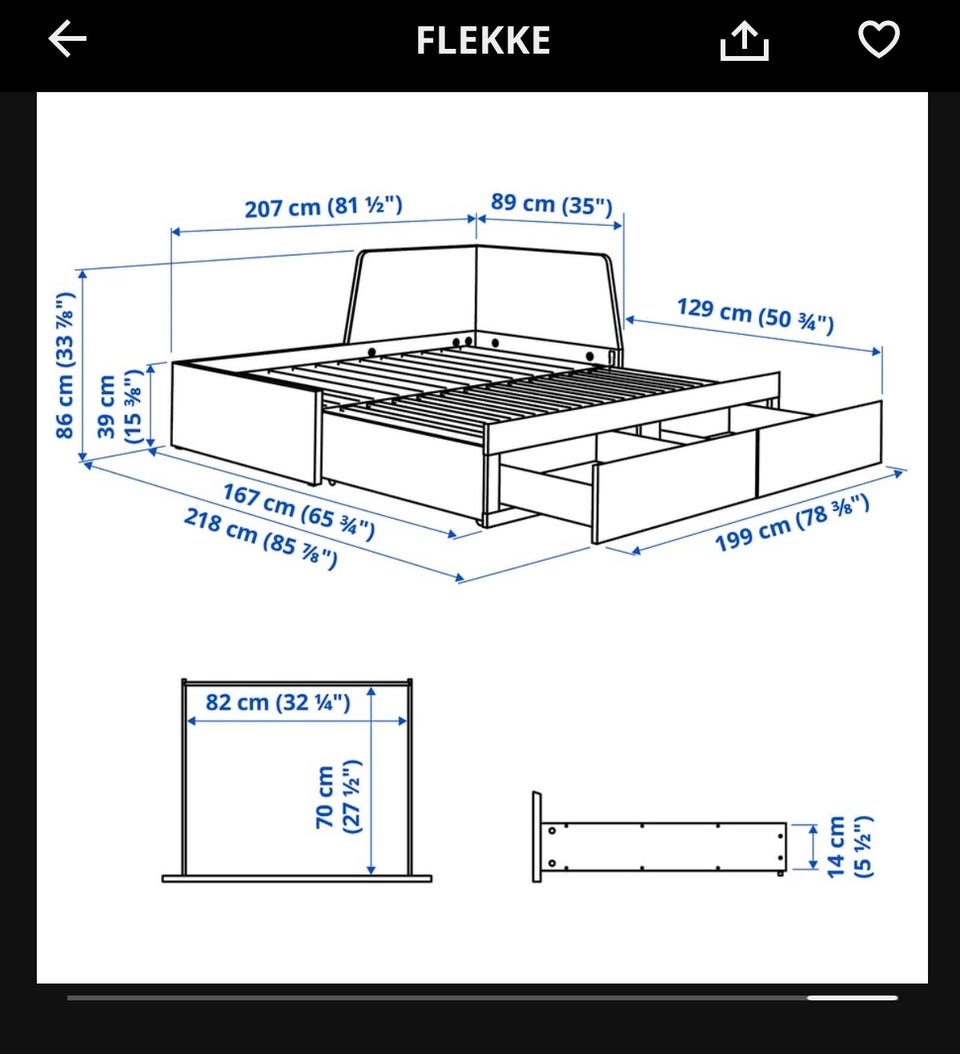 FLEKKE

207 cm (81 ½")
89 cm (35")
129 cm (50 ¾")
86 cm (33 ⅞")
39 cm (15 ⅜")
167 cm (65 ¾")
218 cm (85 ⅞")
199 cm (78 ⅜")

82 cm (32 ¼")
70 cm (27 ½")

14 cm (5 ½")