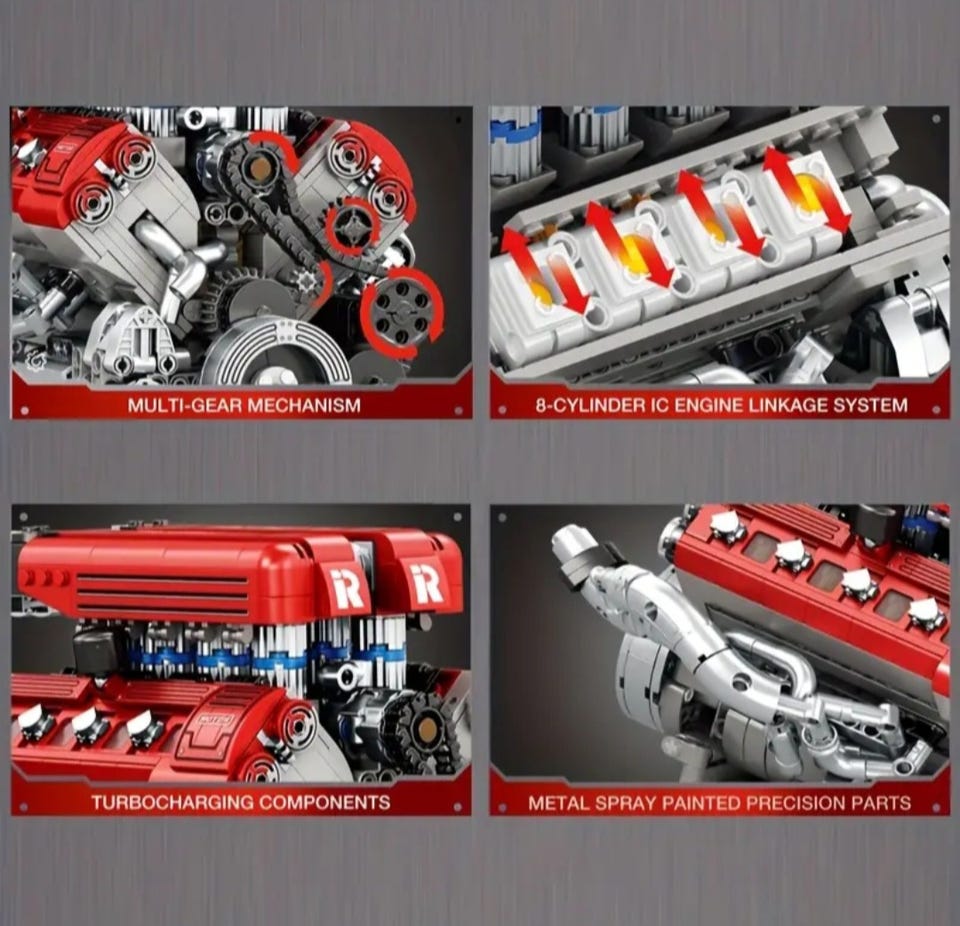 MULTI-GEAR MECHANISM

8-CYLINDER IC ENGINE LINKAGE SYSTEM

R R

TURBOCHARGING COMPONENTS

METAL SPRAY PAINTED PRECISION PARTS