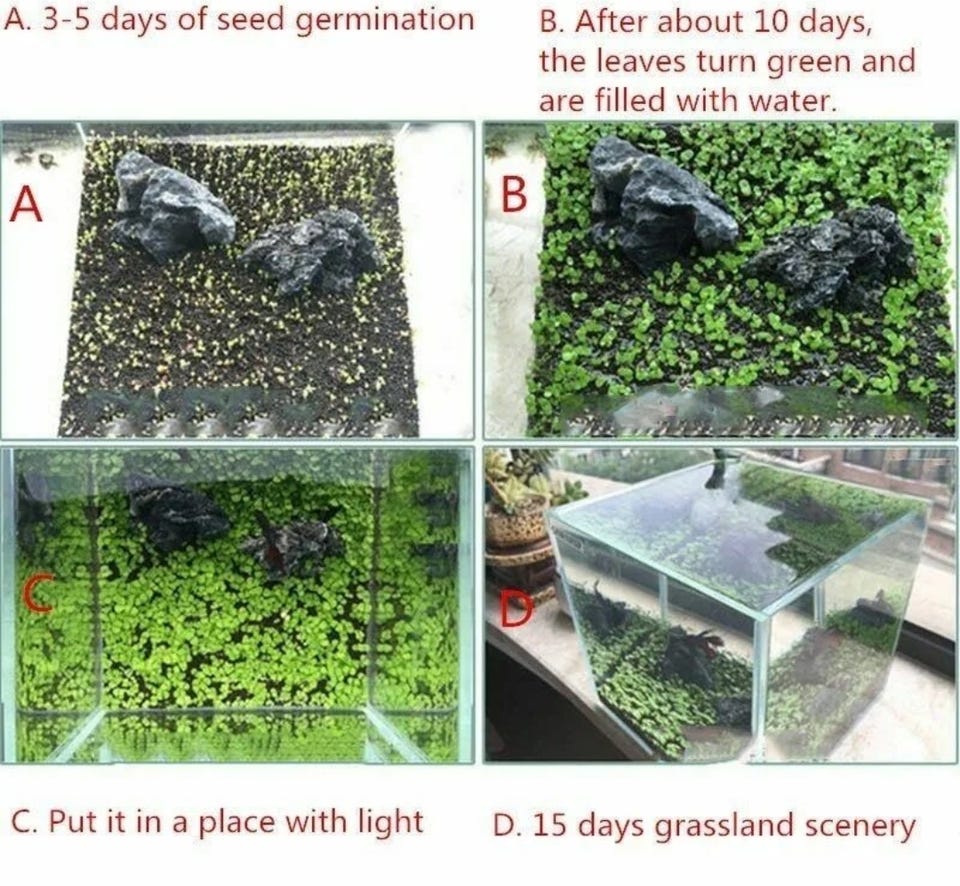 A. 3-5 days of seed germination

B. After about 10 days, the leaves turn green and are filled with water.

A

B

C

D

C. Put it in a place with light

D. 15 days grassland scenery