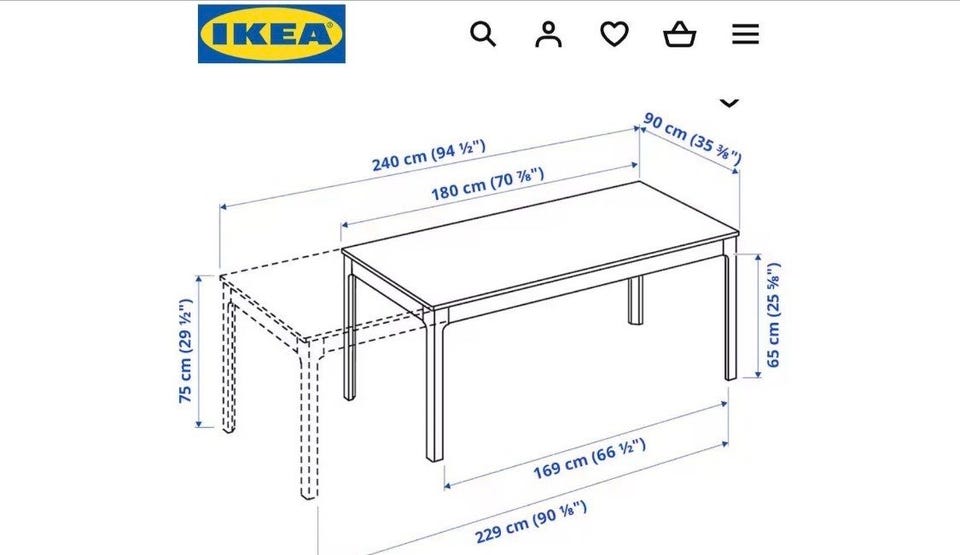 IKEA

240 cm (94 ½")
180 cm (70 ⅞")
90 cm (35 ⅜")
75 cm (29 ½")
65 cm (25 ⅝")
169 cm (66 ½")
229 cm (90 ⅛")