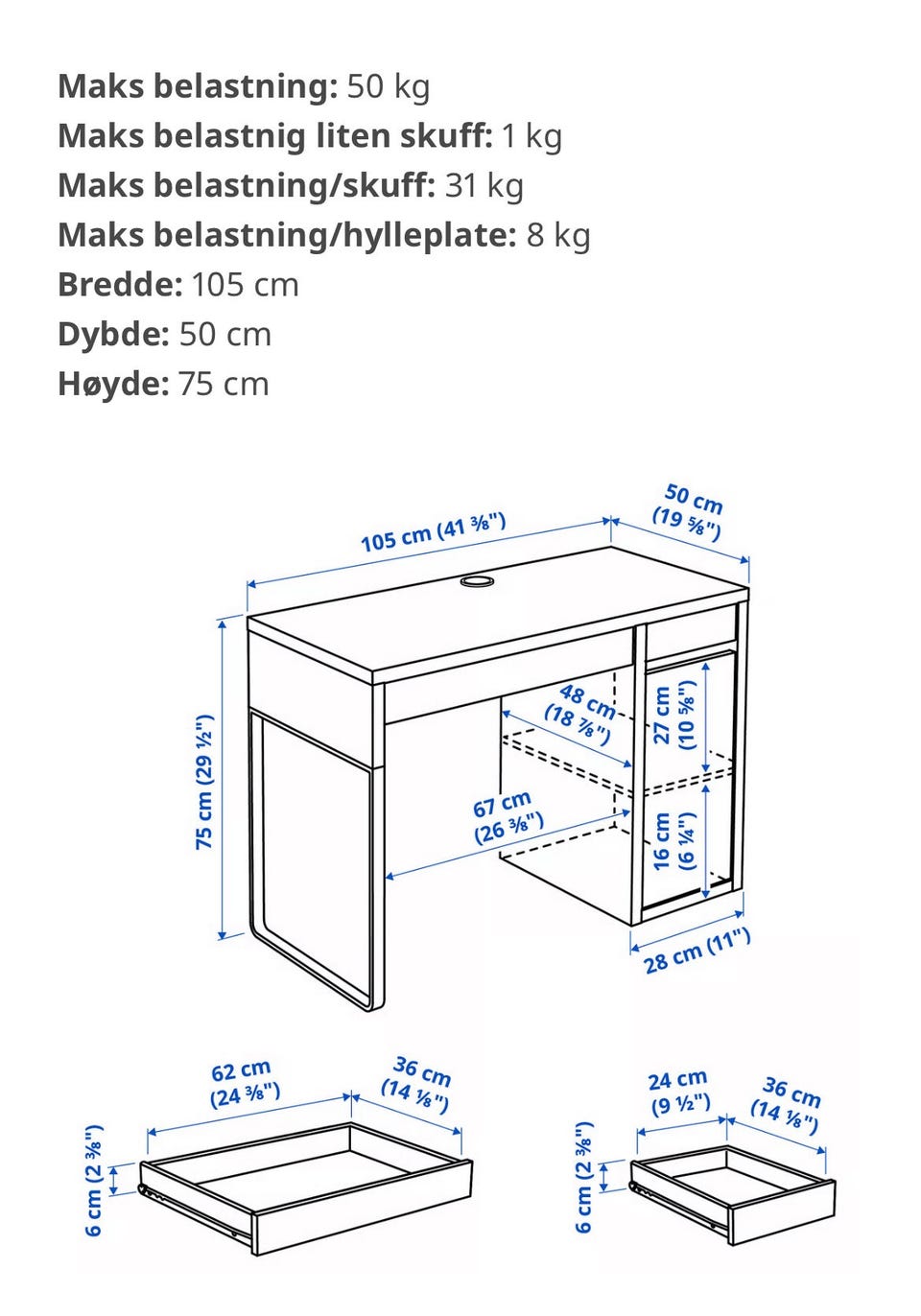 **Maks belastning:** 50 kg
**Maks belastnig liten skuff:** 1 kg
**Maks belastning/skuff:** 31 kg
**Maks belastning/hylleplate:** 8 kg
**Bredde:** 105 cm
**Dybde:** 50 cm
**Høyde:** 75 cm

105 cm (41 ⅜")
50 cm (19 ⅝")
75 cm (29 ½")
48 cm (18 ⅞")
27 cm (10 ⅝")
67 cm (26 ⅜")
16 cm (6 ¼")
28 cm (11")

62 cm (24 ⅜")
36 cm (14 ⅛")
6 cm (2 ⅜")

24 cm (9 ½")
36 cm (14 ⅛")
6 cm (2 ⅜")