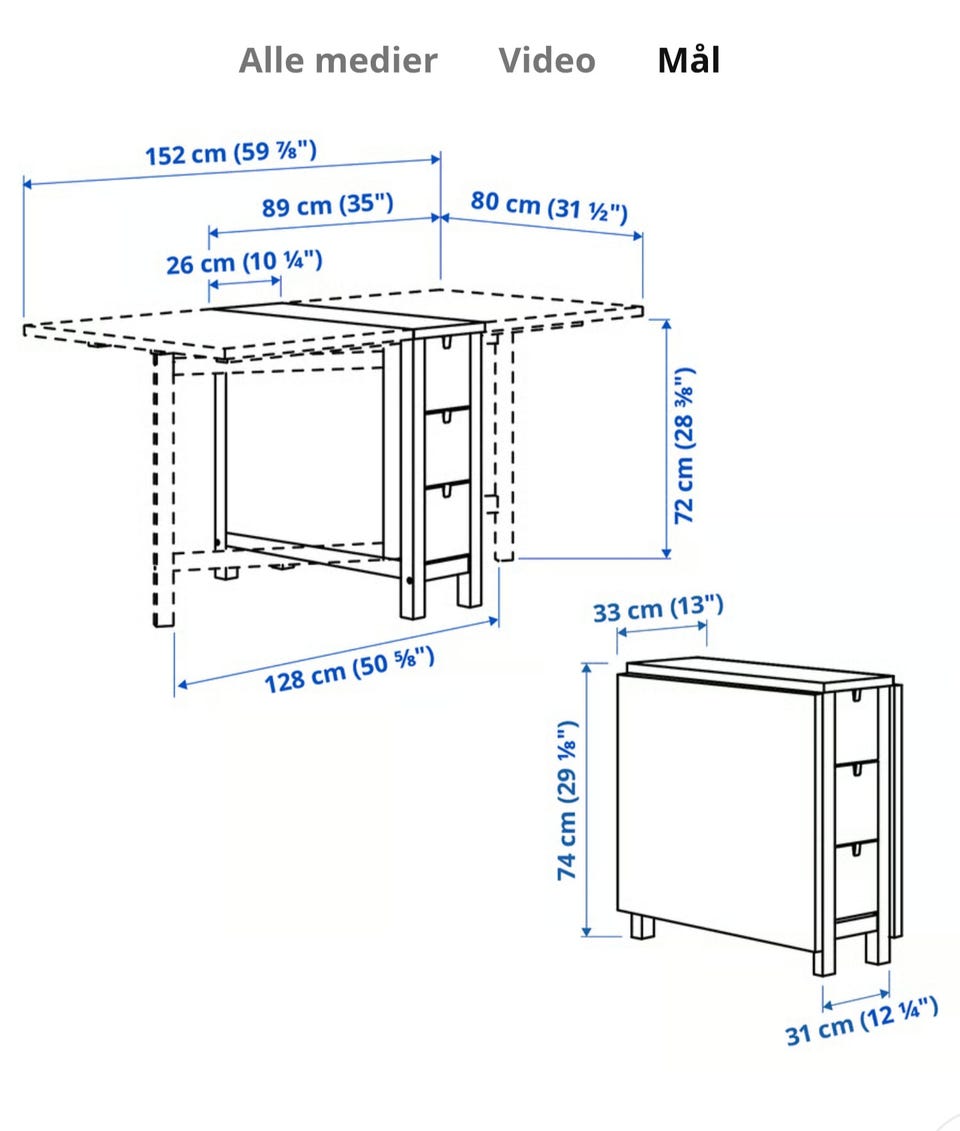 Alle medier Video Mål

152 cm (59 ⅞")

89 cm (35")

80 cm (31 ½")

26 cm (10 ¼")

72 cm (28 ⅜")

128 cm (50 ⅝")

33 cm (13")

74 cm (29 ⅛")

31 cm (12 ¼")