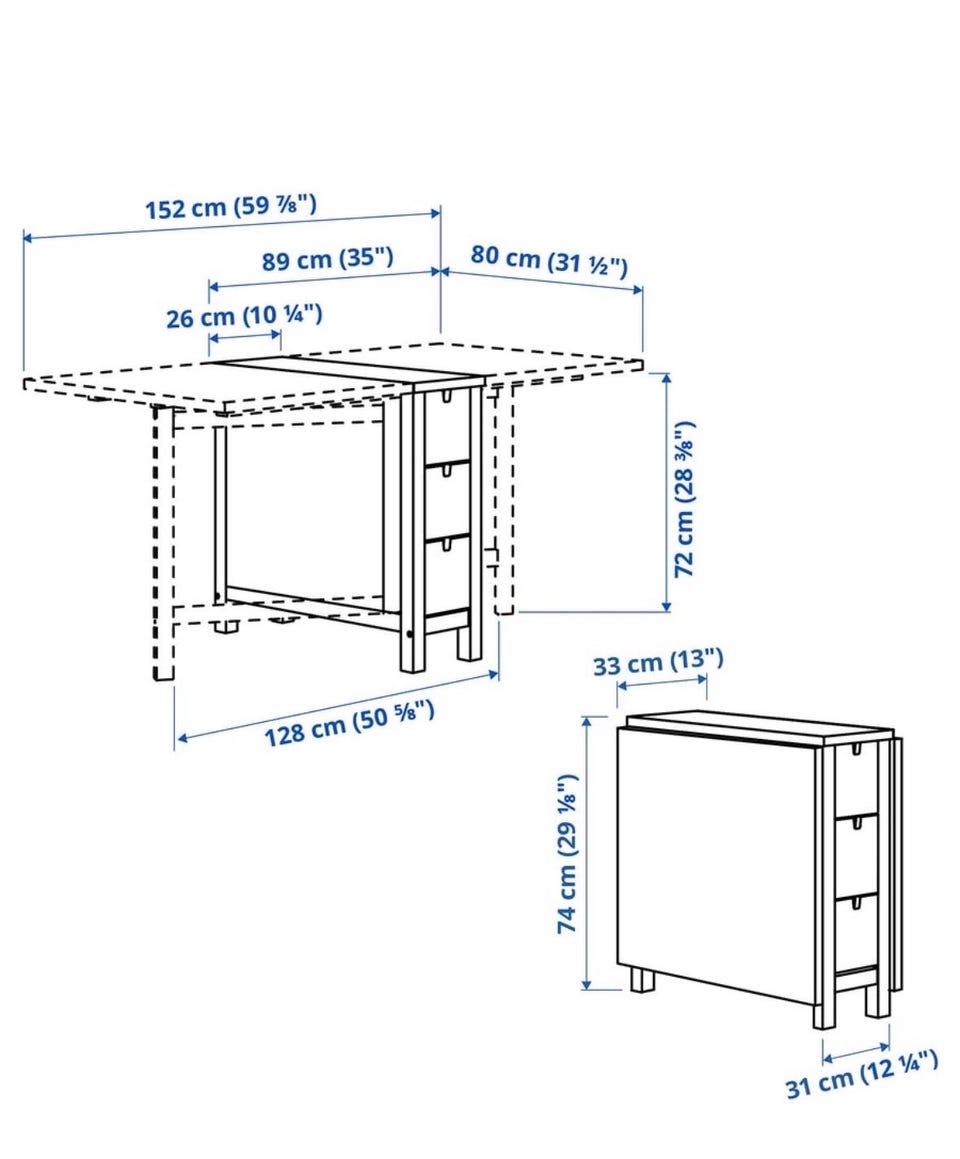 152 cm (59 ⅞")

89 cm (35")

80 cm (31 ½")

26 cm (10 ¼")

72 cm (28 ⅜")

128 cm (50 ⅝")

33 cm (13")

74 cm (29 ⅛")

31 cm (12 ¼")