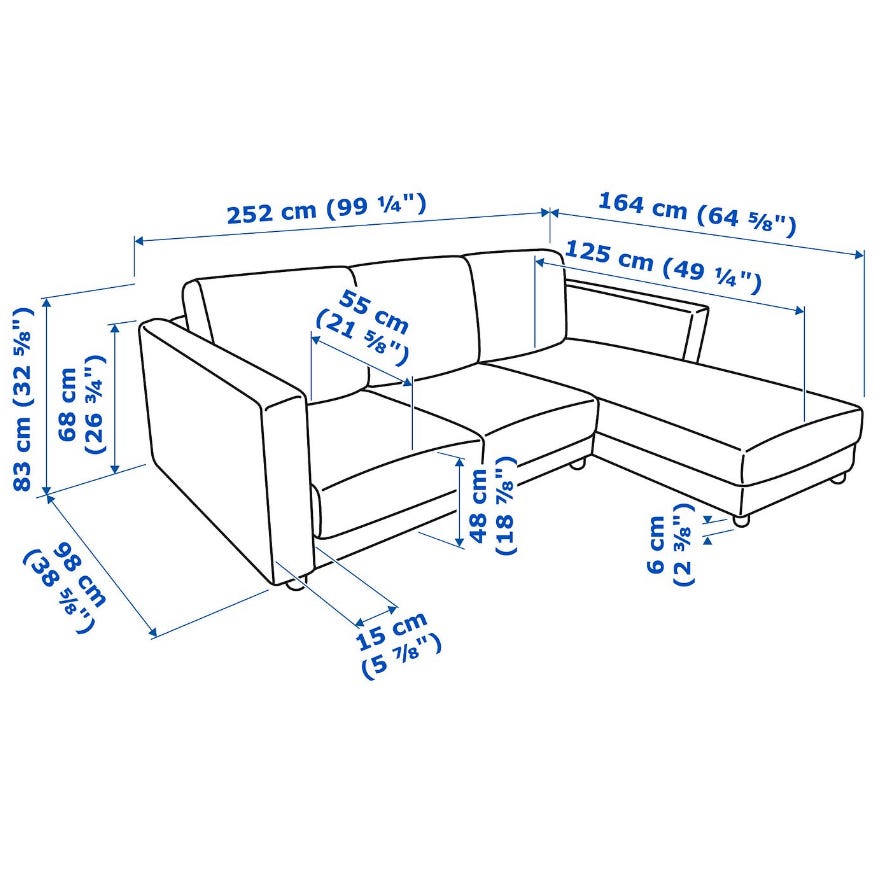 252 cm (99 ¼")

164 cm (64 ⅝")

125 cm (49 ¼")

55 cm (21 ⅝")

83 cm (32 ⅝")

68 cm (26 ¾")

48 cm (18 ⅞")

6 cm (2 ⅜")

98 cm (38 ⅝")

15 cm (5 ⅞")