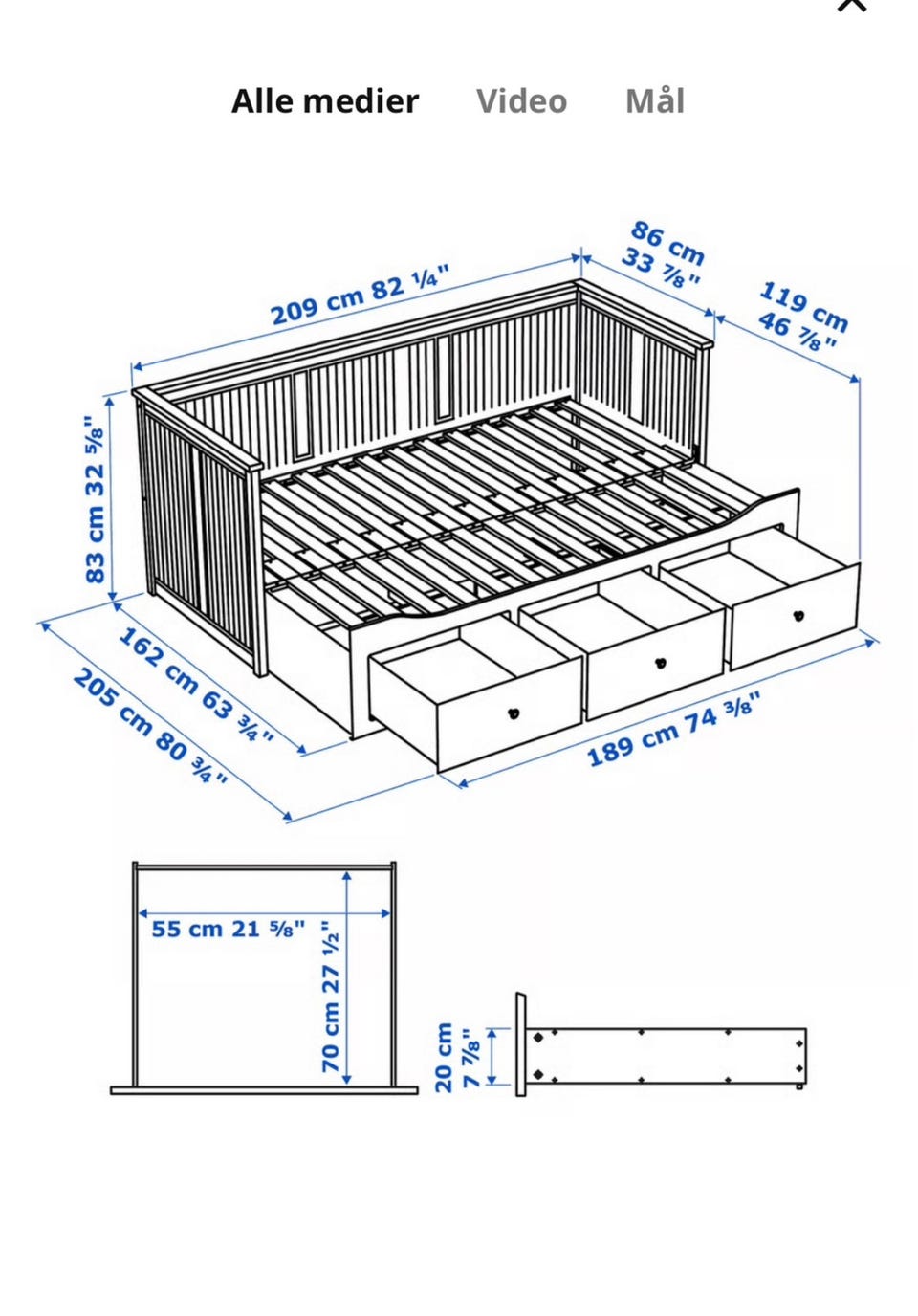 Alle medier Video Mål

209 cm 82 ¼"
86 cm 33 ⅞"
119 cm 46 ⅞"
83 cm 32 ⅝"
162 cm 63 ¾"
205 cm 80 ¾"
189 cm 74 ⅜"

55 cm 21 ⅝"
70 cm 27 ½"
20 cm 7 ⅞"