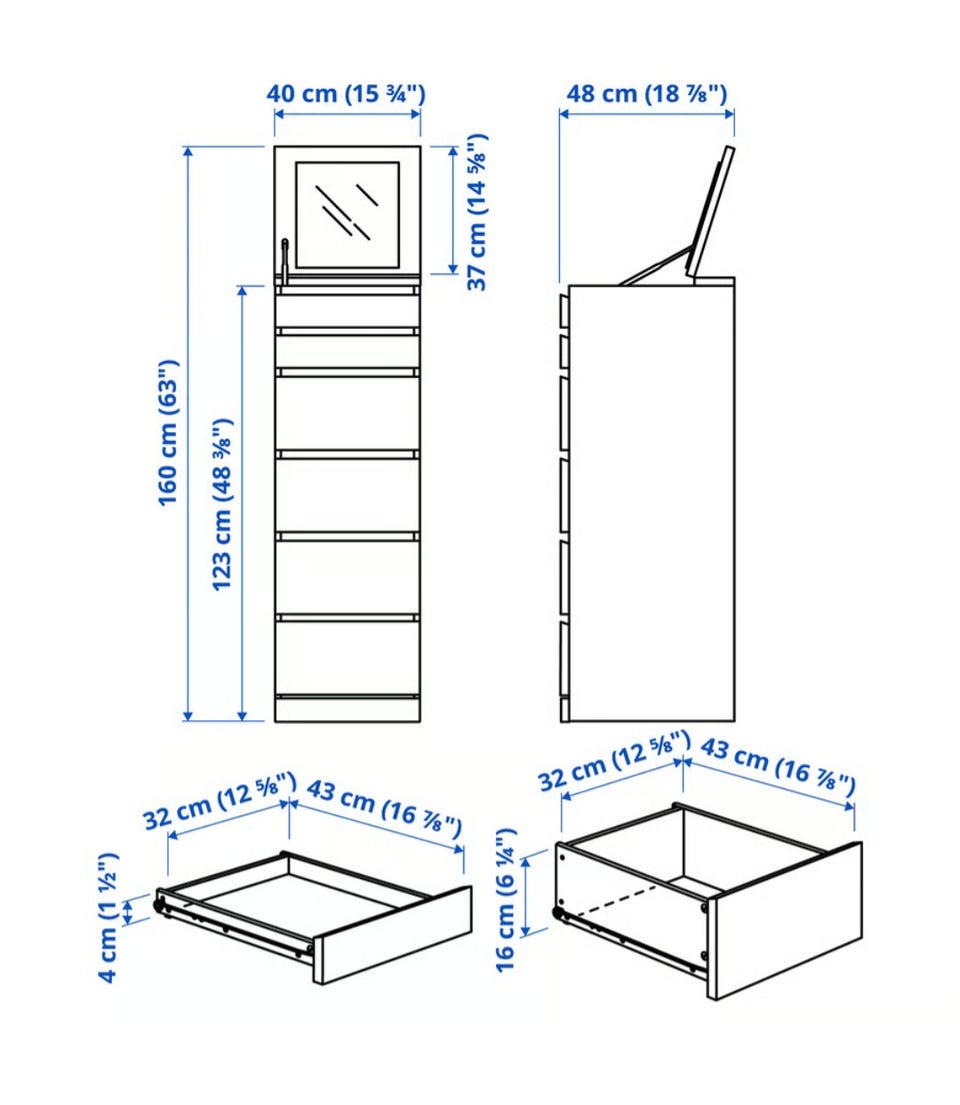 40 cm (15 ¾")

48 cm (18 ⅞")

37 cm (14 ⅝")

160 cm (63")

123 cm (48 ⅜")

32 cm (12 ⅝")

43 cm (16 ⅞")

4 cm (1 ½")

32 cm (12 ⅝")

43 cm (16 ⅞")

16 cm (6 ¼")