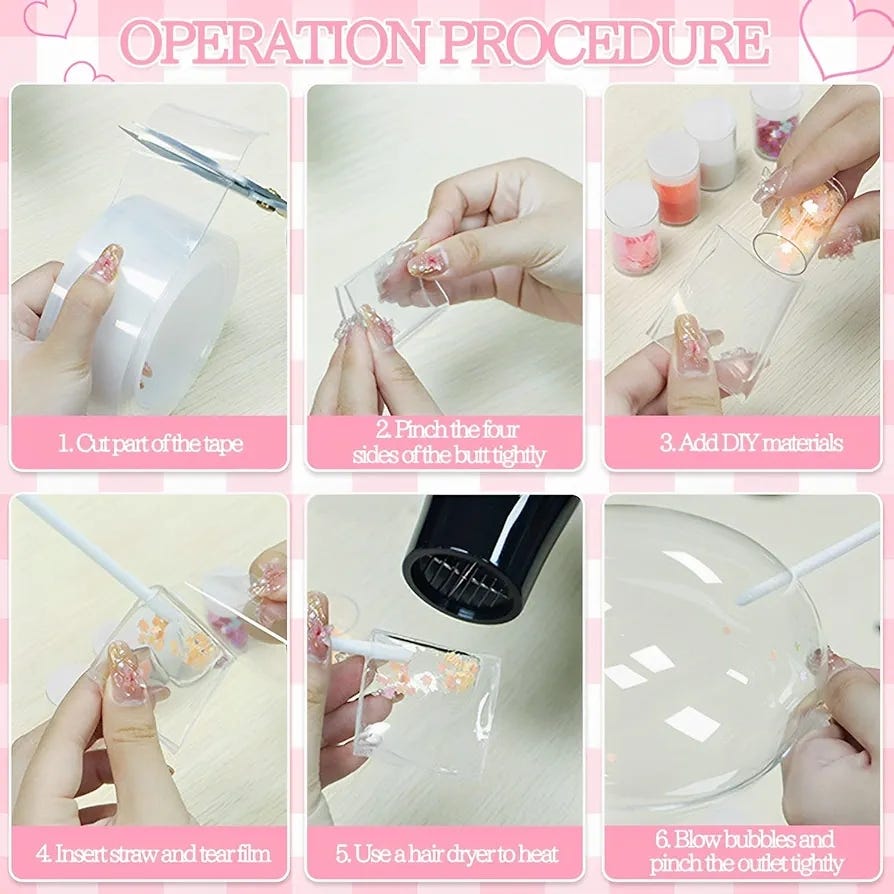 OPERATION PROCEDURE

1. Cut part of the tape

2. Pinch the four sides of the butt tightly

3. Add DIY materials

4. Insert straw and tear film

5. Use a hair dryer to heat

6. Blow bubbles and pinch the outlet tightly