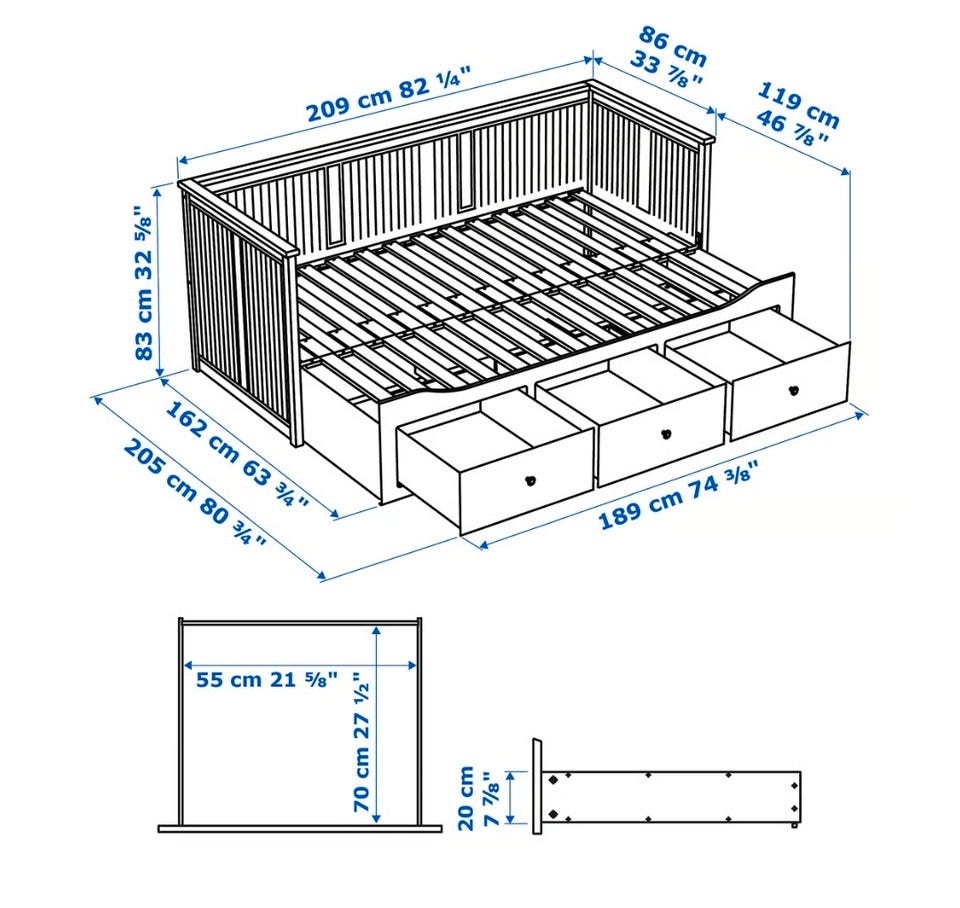 209 cm 82 ¼"

86 cm 33 ⅞"

119 cm 46 ⅞"

83 cm 32 ⅝"

162 cm 63 ¾"

205 cm 80 ¾"

189 cm 74 ⅜"

55 cm 21 ⅝"

70 cm 27 ½"

20 cm 7 ⅞"