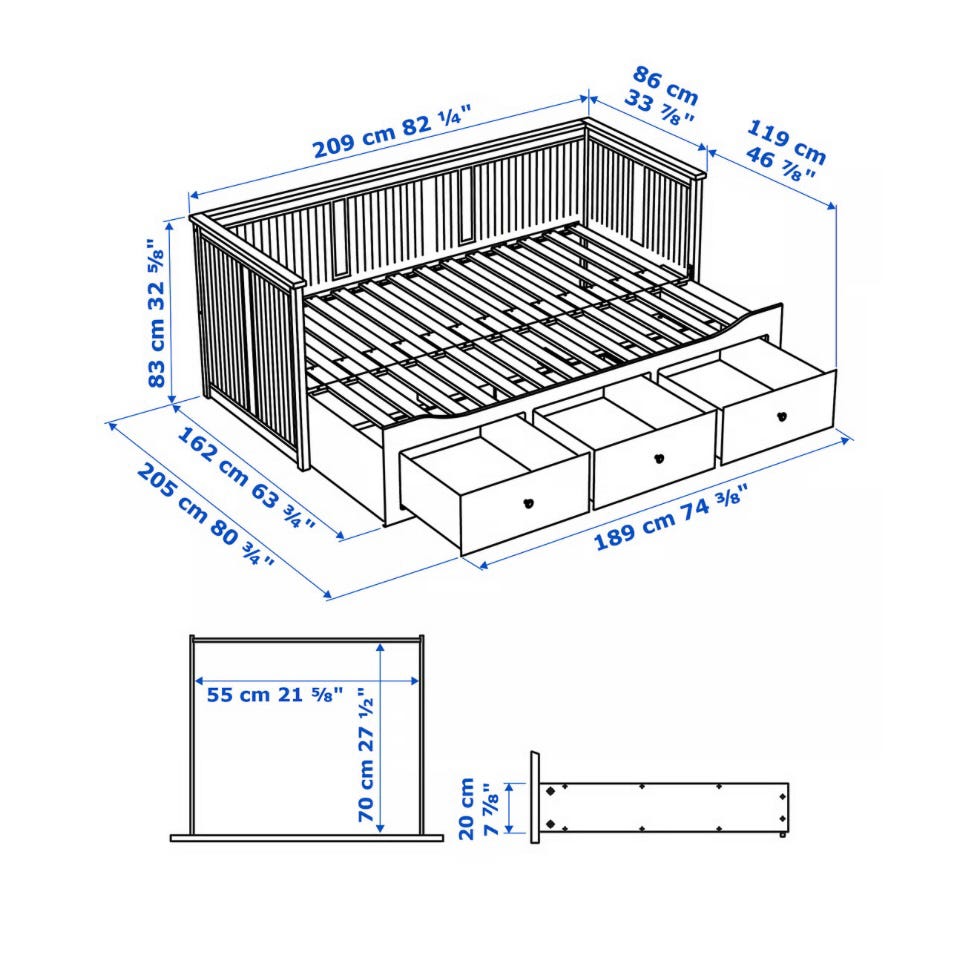 209 cm 82 ¼"

86 cm
33 ⅞"

119 cm
46 ⅞"

83 cm 32 ⅝"

162 cm 63 ¾"

205 cm 80 ¾"

189 cm 74 ⅜"

55 cm 21 ⅝"

70 cm 27 ½"

20 cm
7 ⅞"