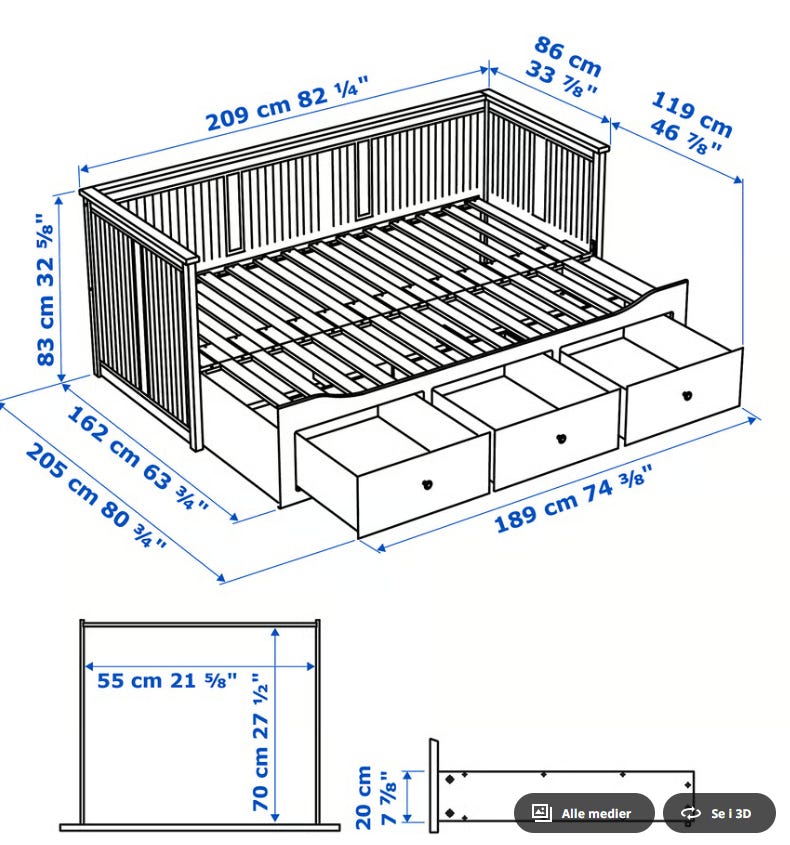 209 cm 82 ¼"
86 cm 33 ⅞"
119 cm 46 ⅞"
83 cm 32 ⅝"
162 cm 63 ¾"
205 cm 80 ¾"
189 cm 74 ⅜"
55 cm 21 ⅝"
70 cm 27 ½"
20 cm 7 ⅞"
Alle medier
Se i 3D