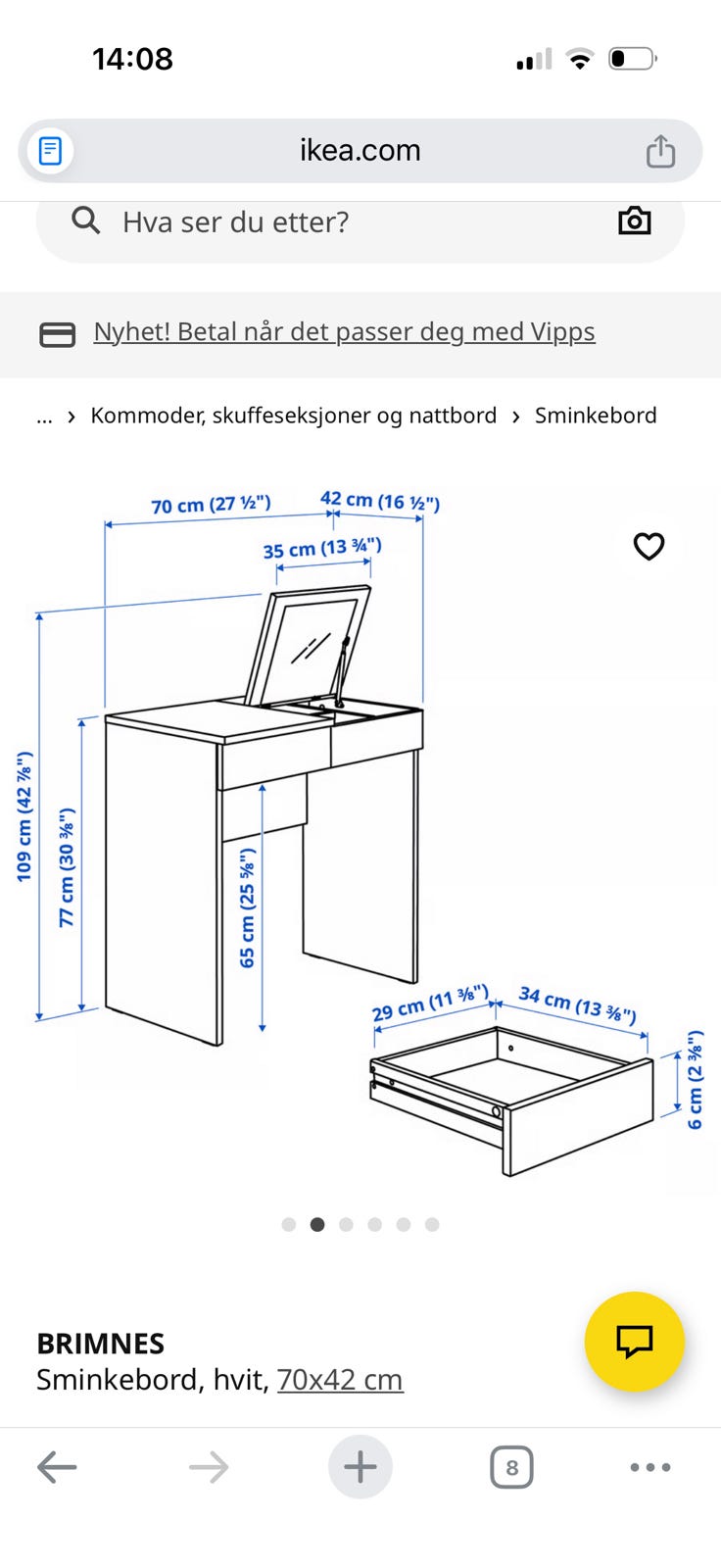 14:08

ikea.com

Hva ser du etter?

Nyhet! Betal når det passer deg med Vipps

... › Kommoder, skuffeseksjoner og nattbord › Sminkebord

70 cm (27 ½")
42 cm (16 ½")
35 cm (13 ¾")
109 cm (42 ⅞")
77 cm (30 ⅜")
65 cm (25 ⅝")
29 cm (11 ⅜")
34 cm (13 ⅜")
6 cm (2 ⅜")

BRIMNES
Sminkebord, hvit, 70x42 cm

8