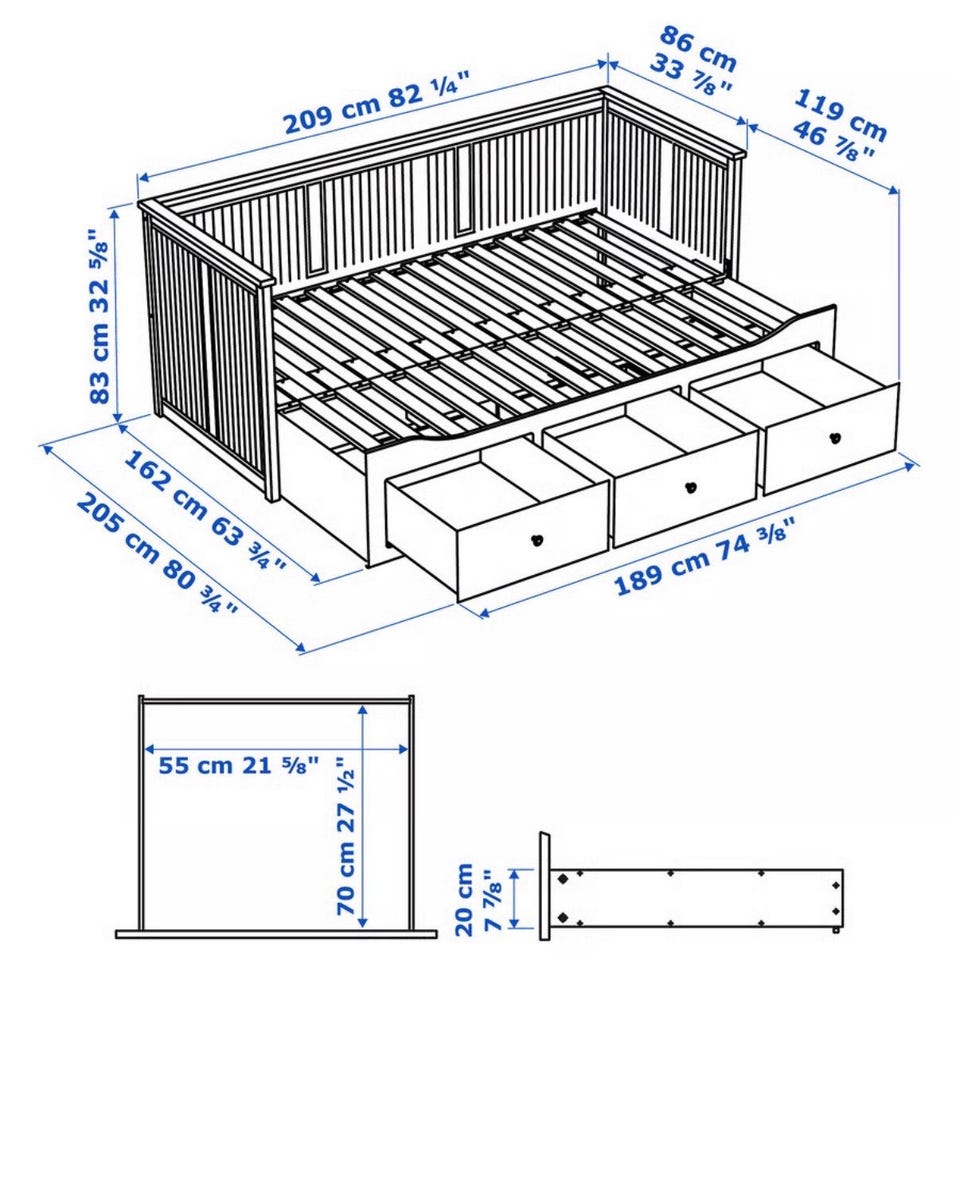 209 cm 82 ¼"
86 cm 33 ⅞"
119 cm 46 ⅞"
83 cm 32 ⅝"
162 cm 63 ¾"
205 cm 80 ¾"
189 cm 74 ⅜"
55 cm 21 ⅝"
70 cm 27 ½"
20 cm 7 ⅞"