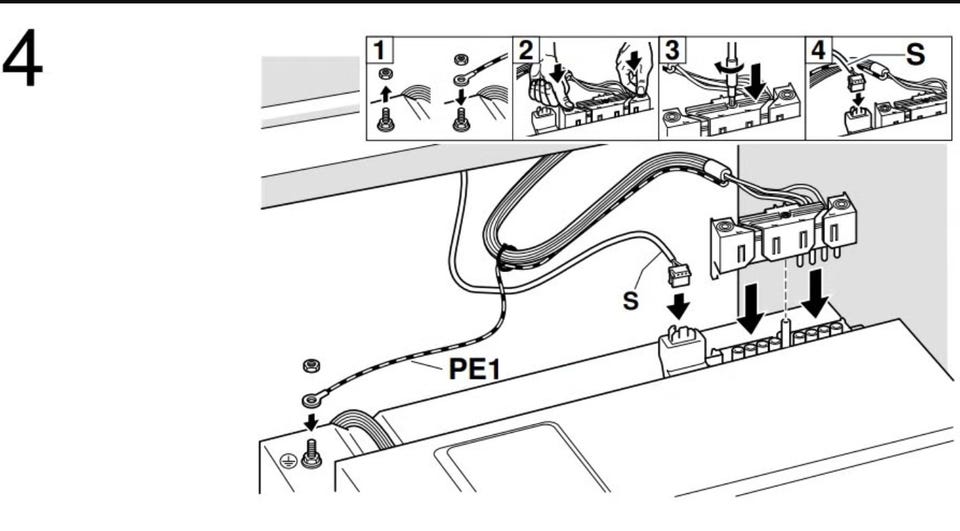 4

1 2 3 4 S

S

PE1