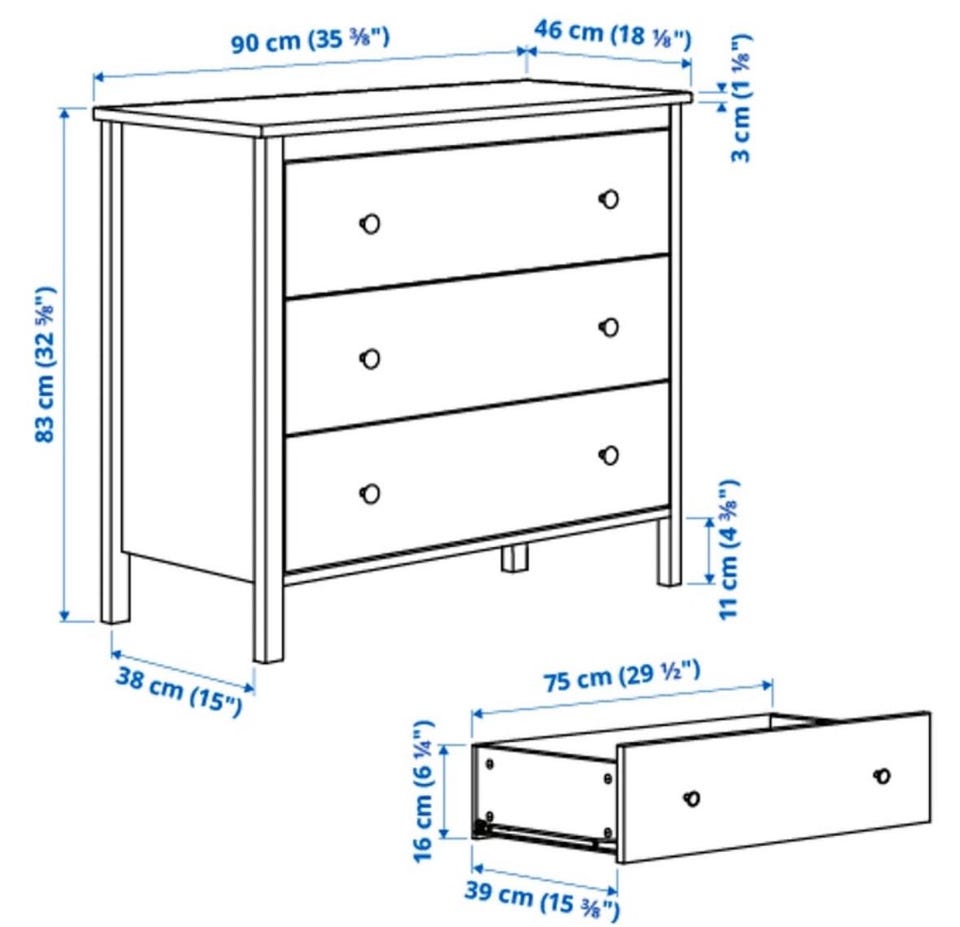 90 cm (35 ⅜")
46 cm (18 ⅛")
3 cm (1 ⅛")
83 cm (32 ⅝")
11 cm (4 ⅜")
38 cm (15")
75 cm (29 ½")
16 cm (6 ¼")
39 cm (15 ⅜")