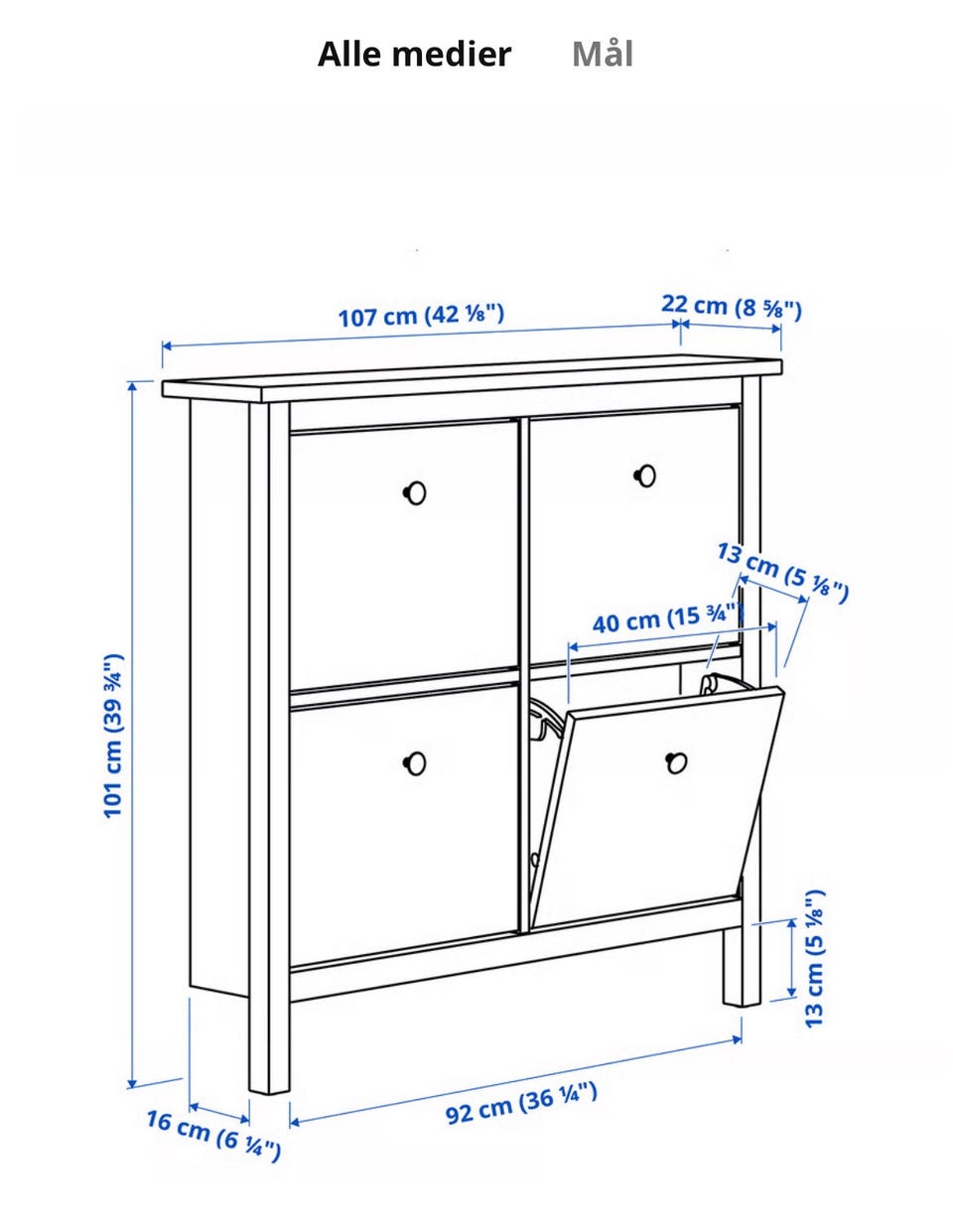 Alle medier Mål

107 cm (42 ⅛")
22 cm (8 ⅝")
13 cm (5 ⅛")
40 cm (15 ¾")
101 cm (39 ¾")
13 cm (5 ⅛")
16 cm (6 ¼")
92 cm (36 ¼")