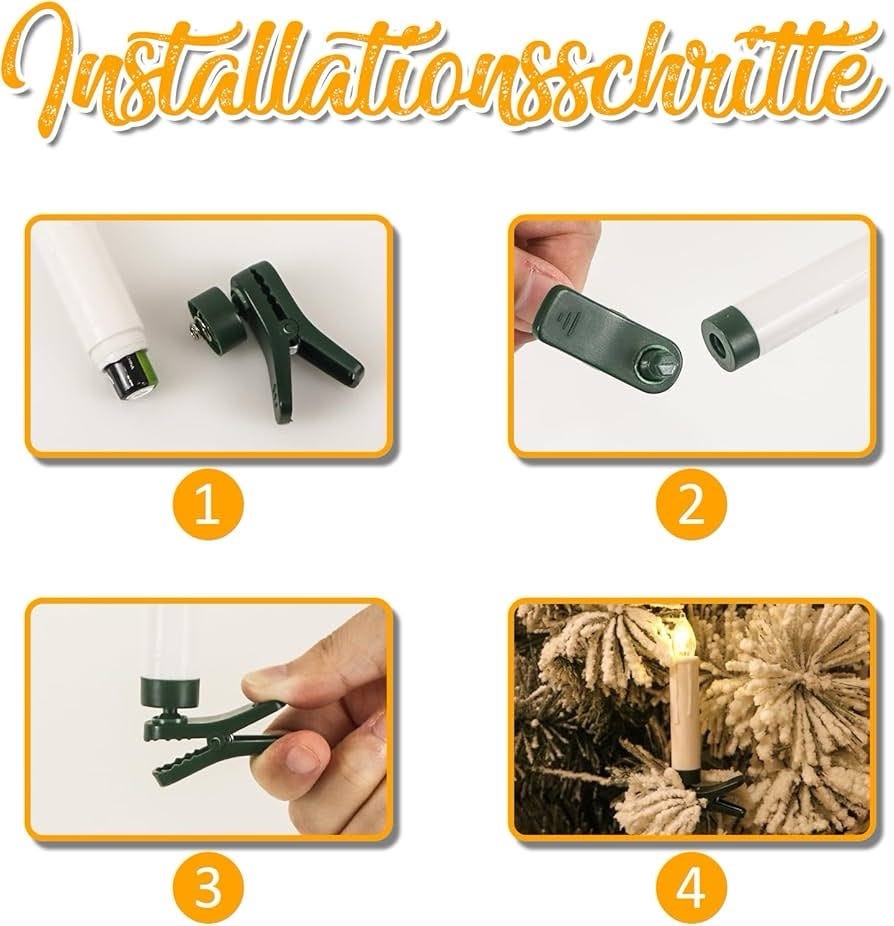 Installationsschritte

1

2

3

4