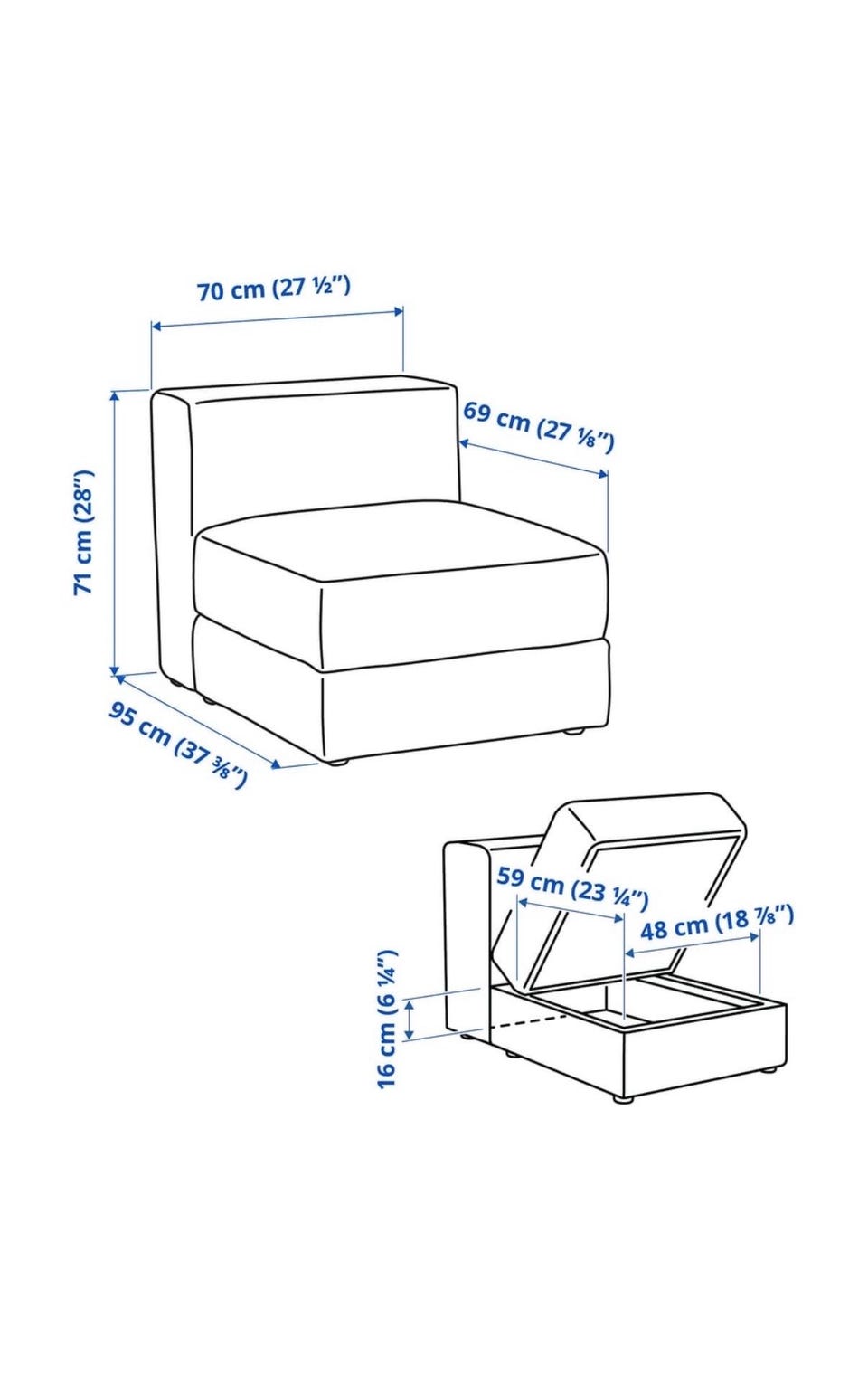 70 cm (27 ½")

69 cm (27 ⅛")

71 cm (28")

95 cm (37 ⅜")

59 cm (23 ¼")

48 cm (18 ⅞")

16 cm (6 ¼")