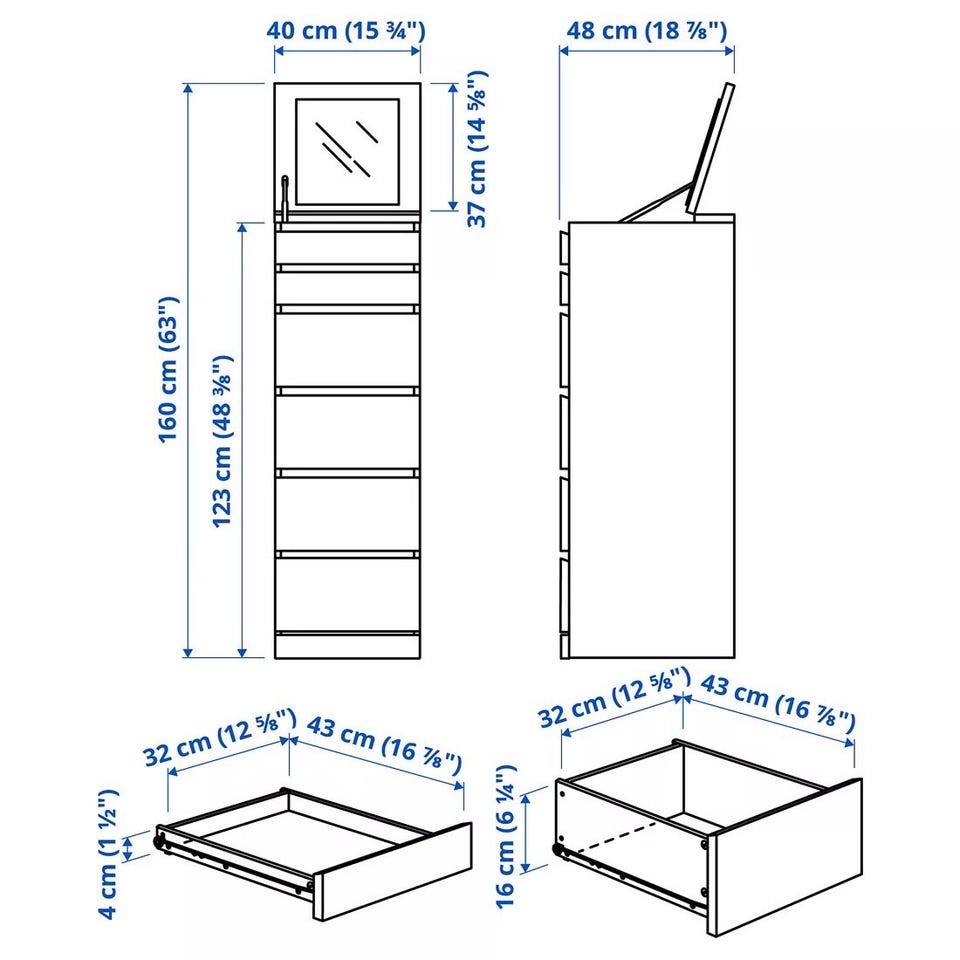 40 cm (15 ¾")

48 cm (18 ⅞")

37 cm (14 ⅝")

160 cm (63")

123 cm (48 ⅜")

32 cm (12 ⅝")

43 cm (16 ⅞")

4 cm (1 ½")

32 cm (12 ⅝")

43 cm (16 ⅞")

16 cm (6 ¼")