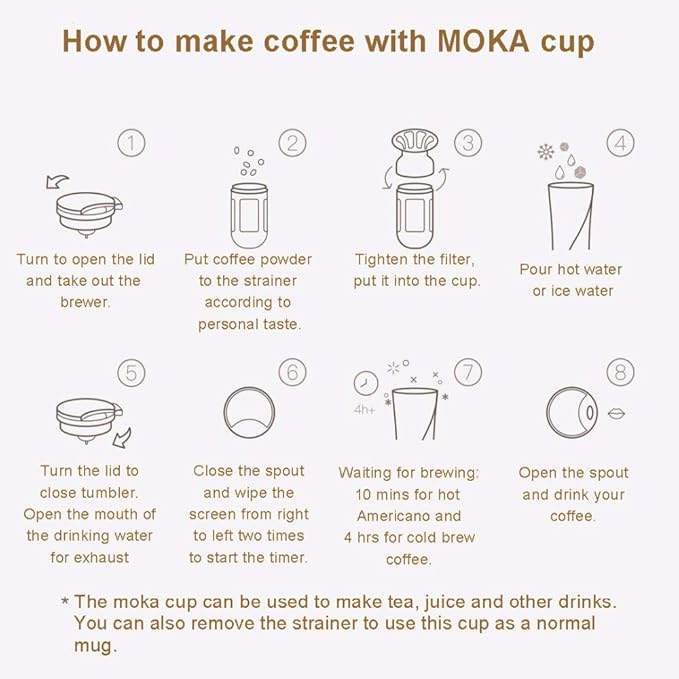 How to make coffee with MOKA cup

①
Turn to open the lid and take out the brewer.

②
Put coffee powder to the strainer according to personal taste.

③
Tighten the filter, put it into the cup.

④
Pour hot water or ice water

⑤
Turn the lid to close tumbler. Open the mouth of the drinking water for exhaust

⑥
Close the spout and wipe the screen from right to left two times to start the timer.

⑦
4h+
Waiting for brewing: 10 mins for hot Americano and 4 hrs for cold brew coffee.

⑧
Open the spout and drink your coffee.

* The moka cup can be used to make tea, juice and other drinks. You can also remove the strainer to use this cup as a normal mug.