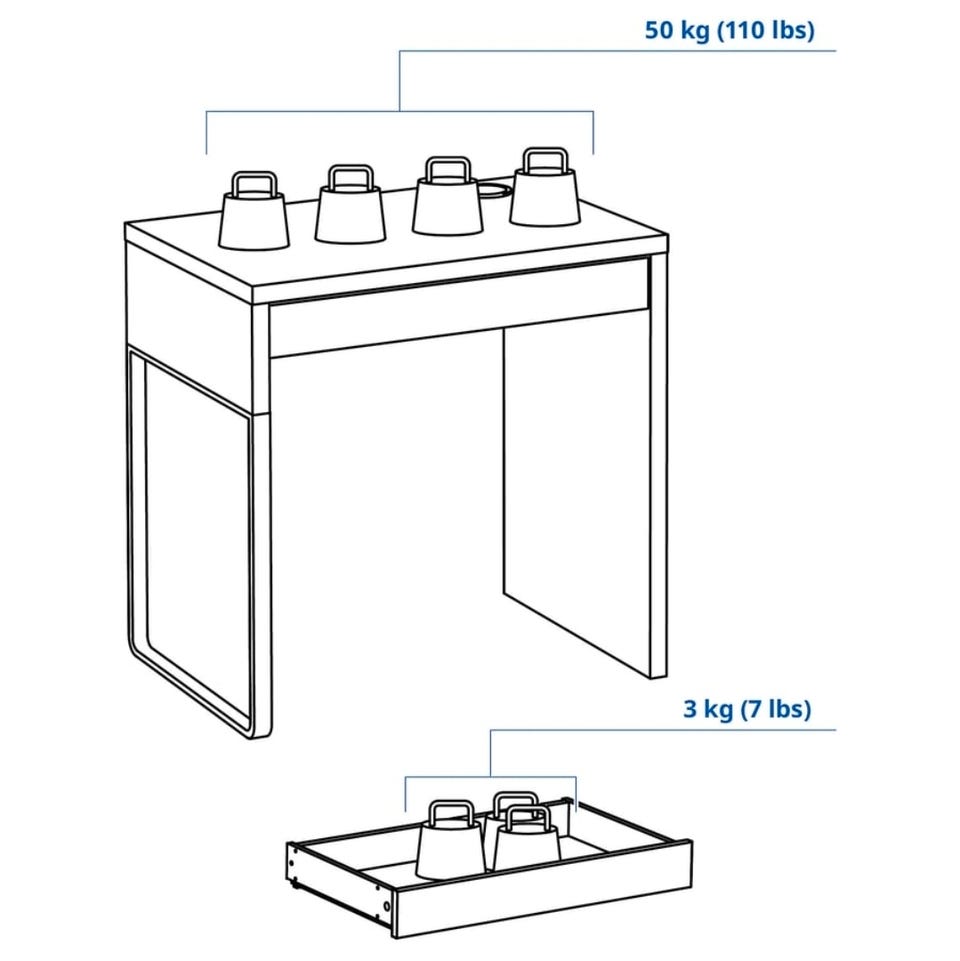 50 kg (110 lbs)

3 kg (7 lbs)