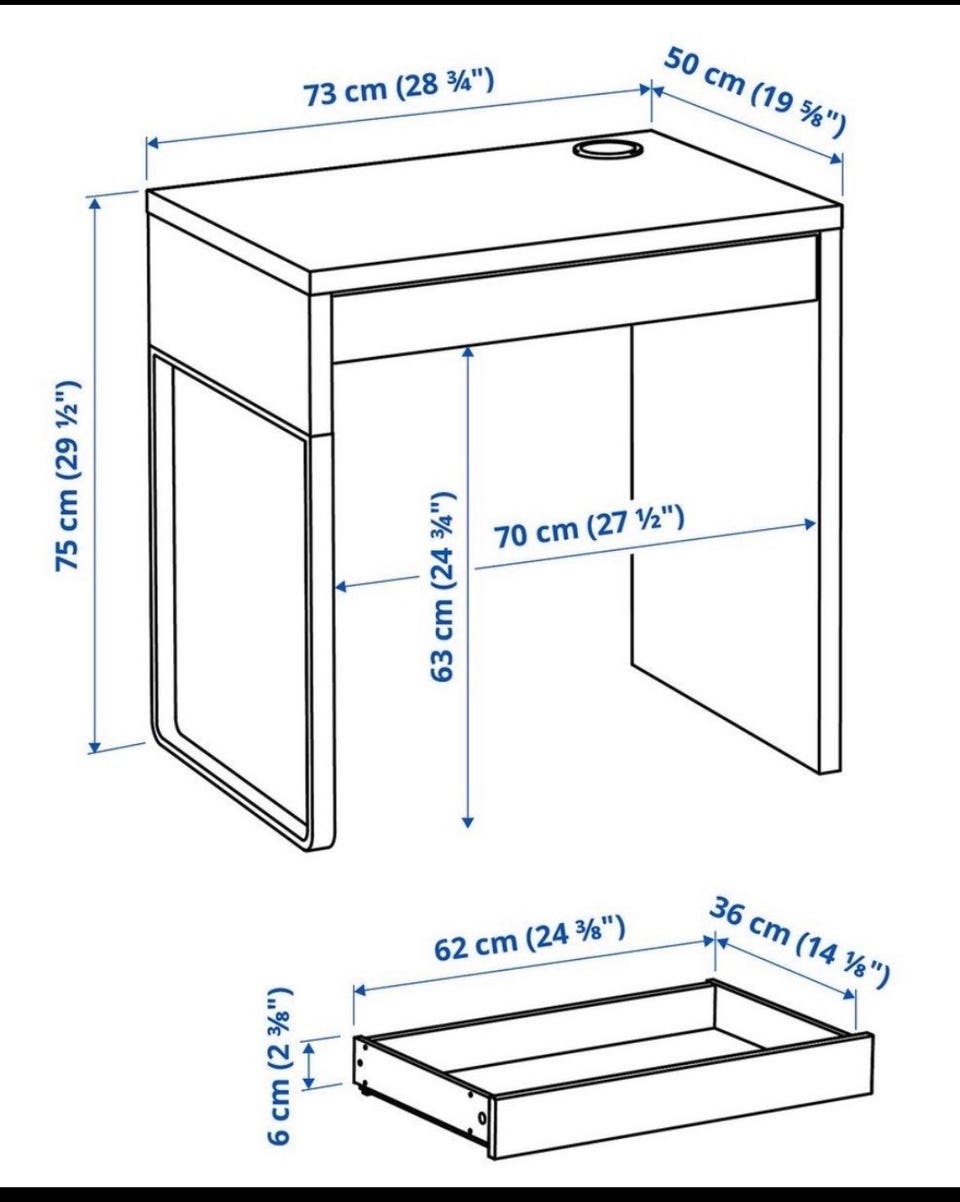 73 cm (28 ¾")

50 cm (19 ⅝")

75 cm (29 ½")

63 cm (24 ¾")

70 cm (27 ½")

62 cm (24 ⅜")

36 cm (14 ⅛")

6 cm (2 ⅜")