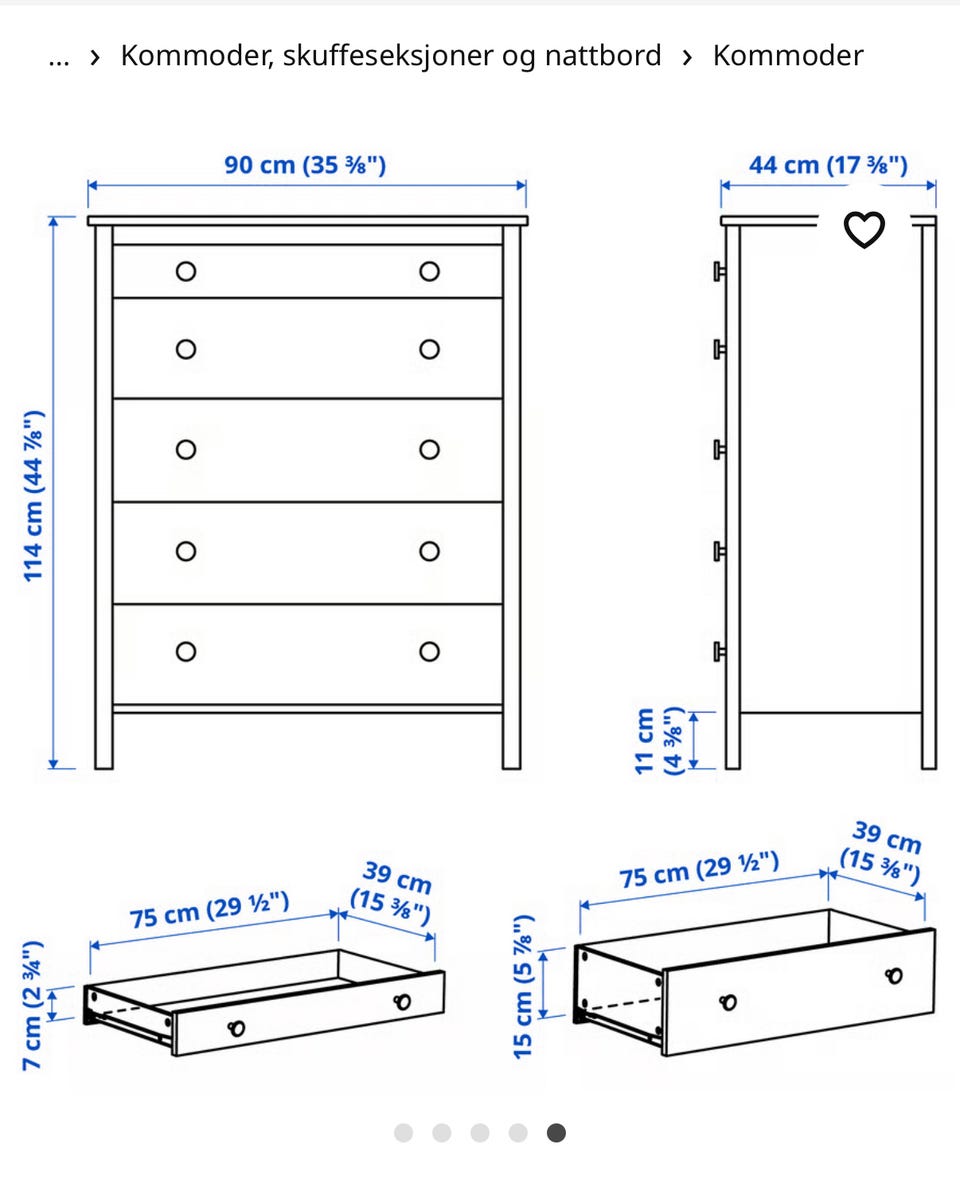 ... › Kommoder, skuffeseksjoner og nattbord › Kommoder

90 cm (35 ⅜")

44 cm (17 ⅜")

114 cm (44 ⅞")

11 cm (4 ⅜")

75 cm (29 ½")

39 cm (15 ⅜")

7 cm (2 ¾")

75 cm (29 ½")

39 cm (15 ⅜")

15 cm (5 ⅞")