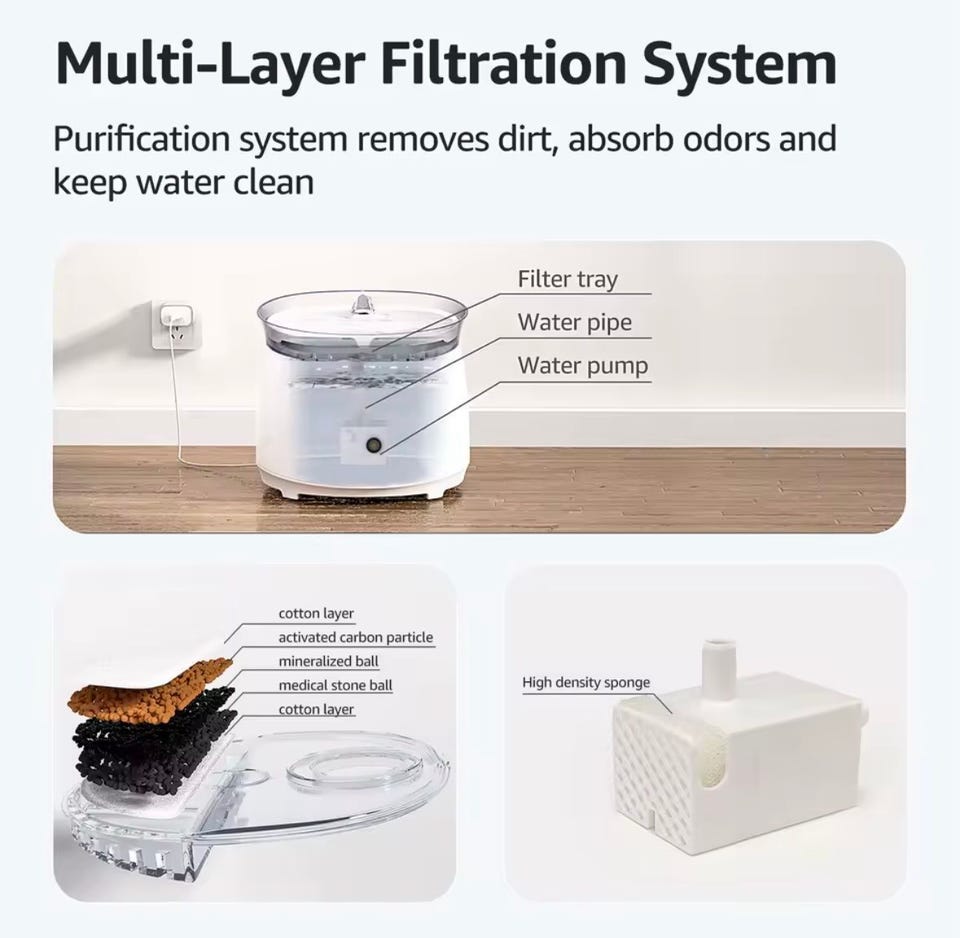 Multi-Layer Filtration System

Purification system removes dirt, absorb odors and keep water clean

Filter tray
Water pipe
Water pump

cotton layer
activated carbon particle
mineralized ball
medical stone ball
cotton layer

High density sponge