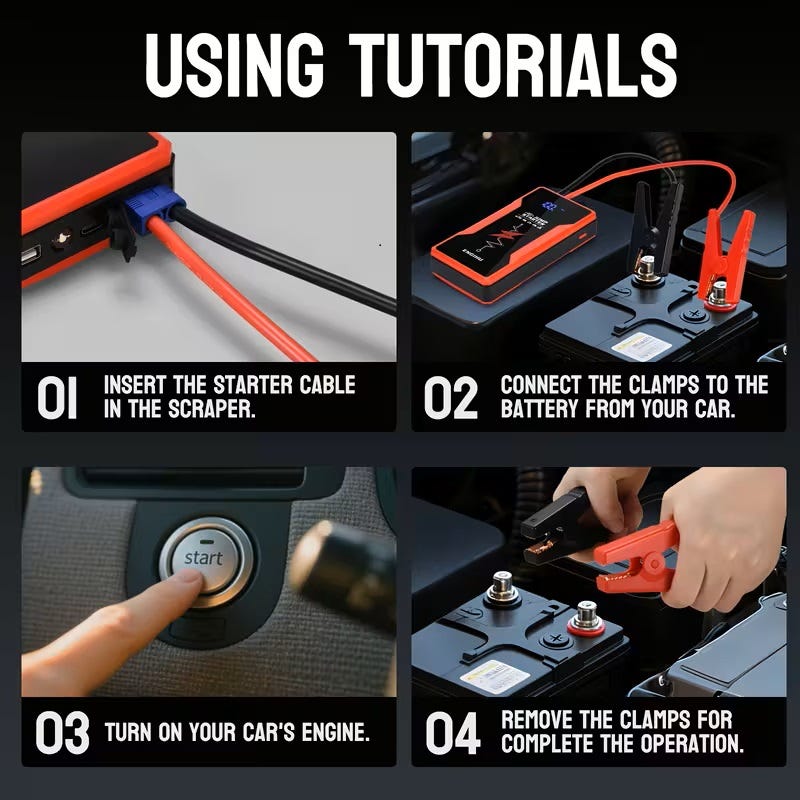 USING TUTORIALS

01 INSERT THE STARTER CABLE IN THE SCRAPER.

02 CONNECT THE CLAMPS TO THE BATTERY FROM YOUR CAR.

start

03 TURN ON YOUR CAR'S ENGINE.

04 REMOVE THE CLAMPS FOR COMPLETE THE OPERATION.