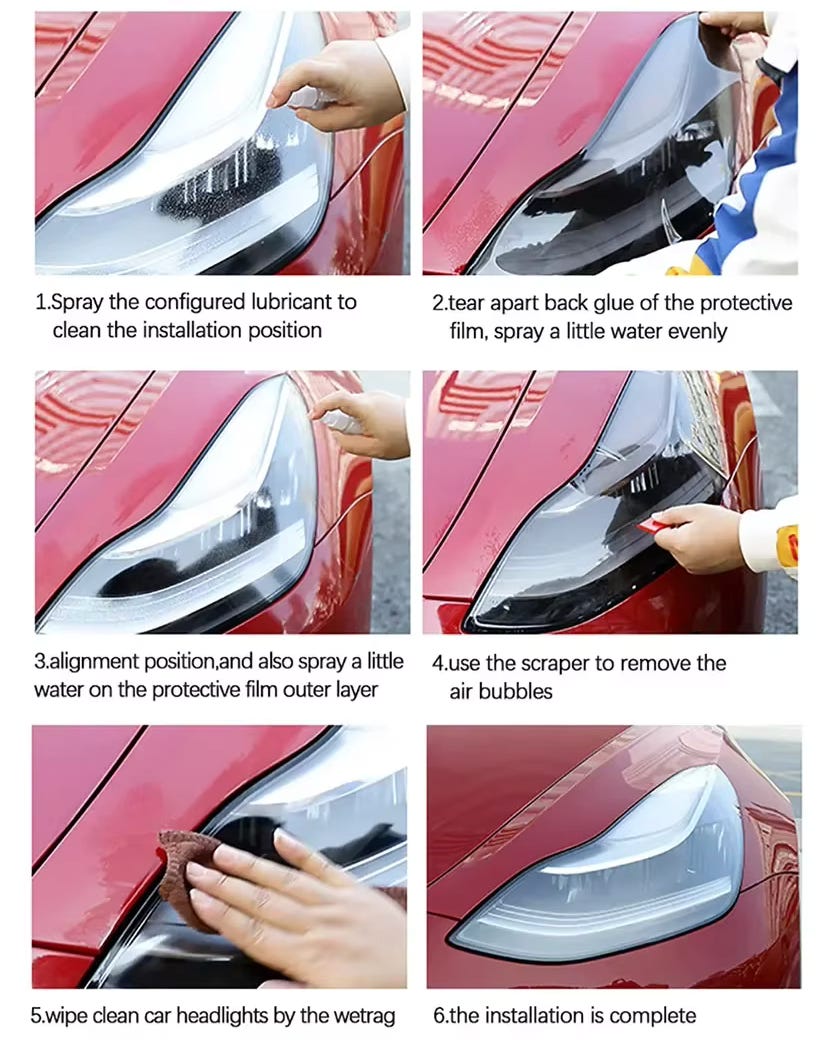 1.Spray the configured lubricant to clean the installation position

2.tear apart back glue of the protective film, spray a little water evenly

3.alignment position,and also spray a little water on the protective film outer layer

4.use the scraper to remove the air bubbles

5.wipe clean car headlights by the wetrag

6.the installation is complete