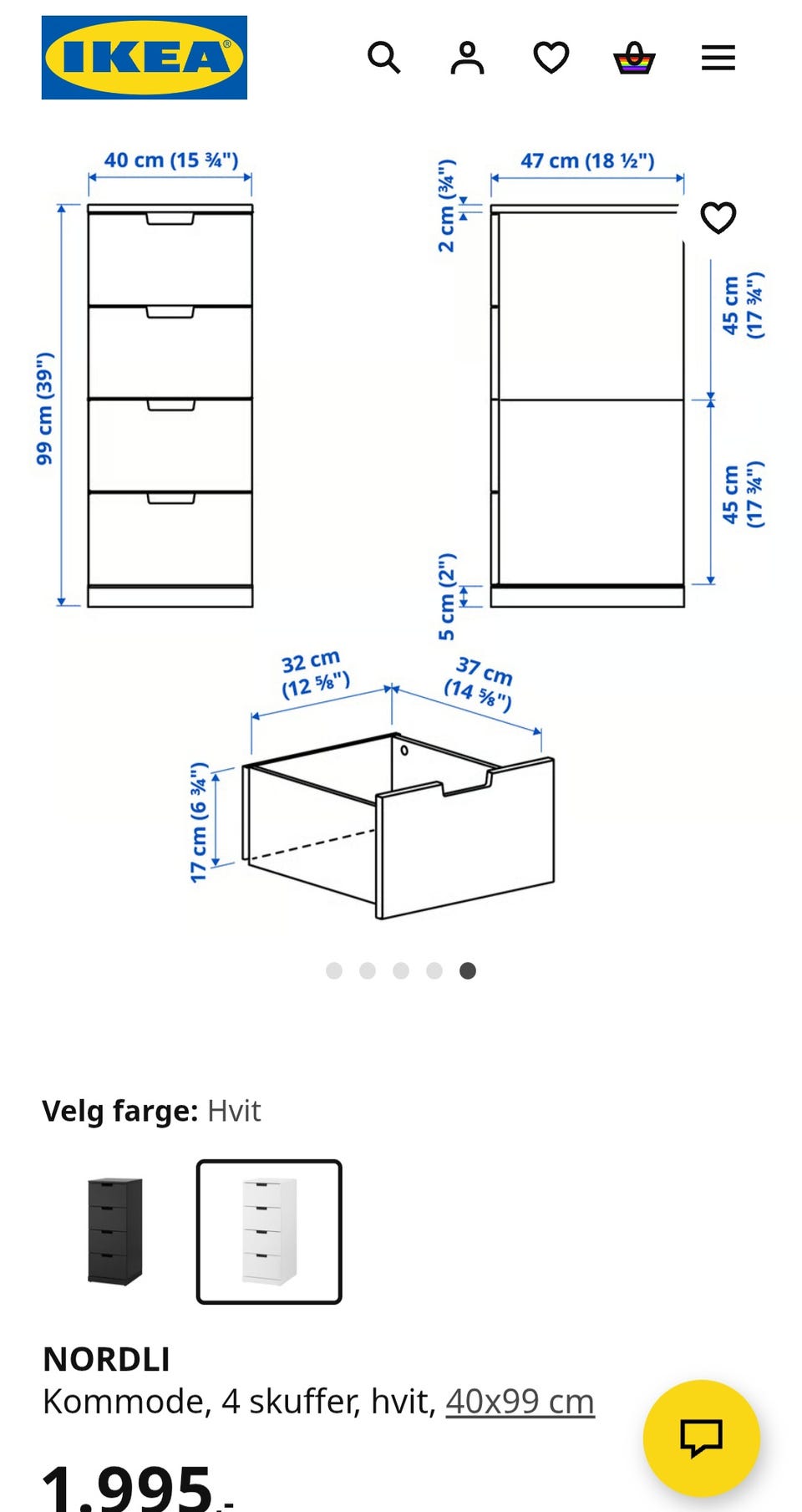 IKEA

40 cm (15 ¾")
99 cm (39")
47 cm (18 ½")
2 cm (¾")
45 cm (17 ¾")
45 cm (17 ¾")
5 cm (2")
32 cm (12 ⅝")
37 cm (14 ⅝")
17 cm (6 ¾")

Velg farge: Hvit

NORDLI
Kommode, 4 skuffer, hvit, 40x99 cm

1.995,-