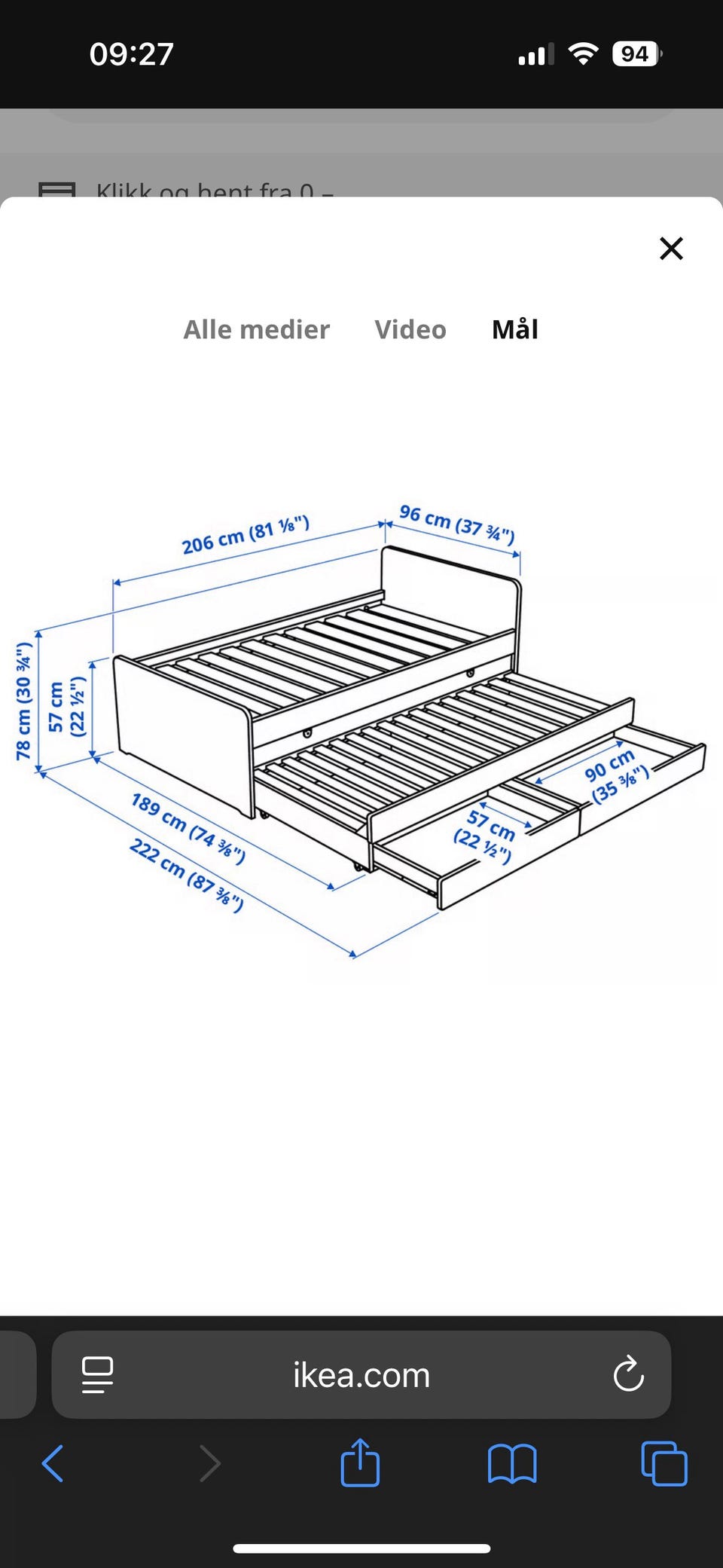 09:27

94

Klikk og hent fra 0 –

Alle medier Video Mål

206 cm (81 ⅛")

96 cm (37 ¾")

78 cm (30 ¾")

57 cm (22 ½")

189 cm (74 ⅜")

222 cm (87 ⅜")

57 cm (22 ½")

90 cm (35 ⅜")

ikea.com