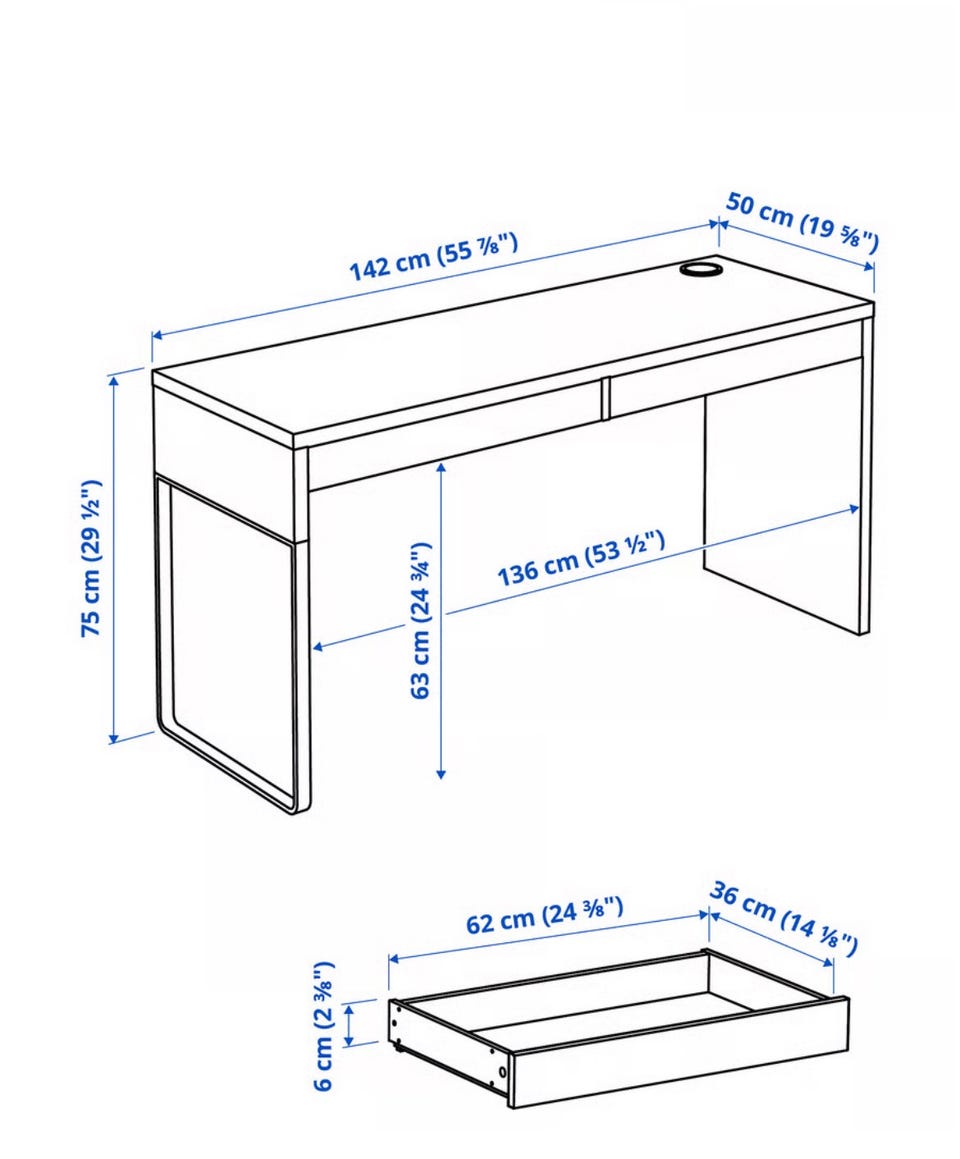 142 cm (55 ⅞")
50 cm (19 ⅝")
75 cm (29 ½")
63 cm (24 ¾")
136 cm (53 ½")
62 cm (24 ⅜")
36 cm (14 ⅛")
6 cm (2 ⅜")