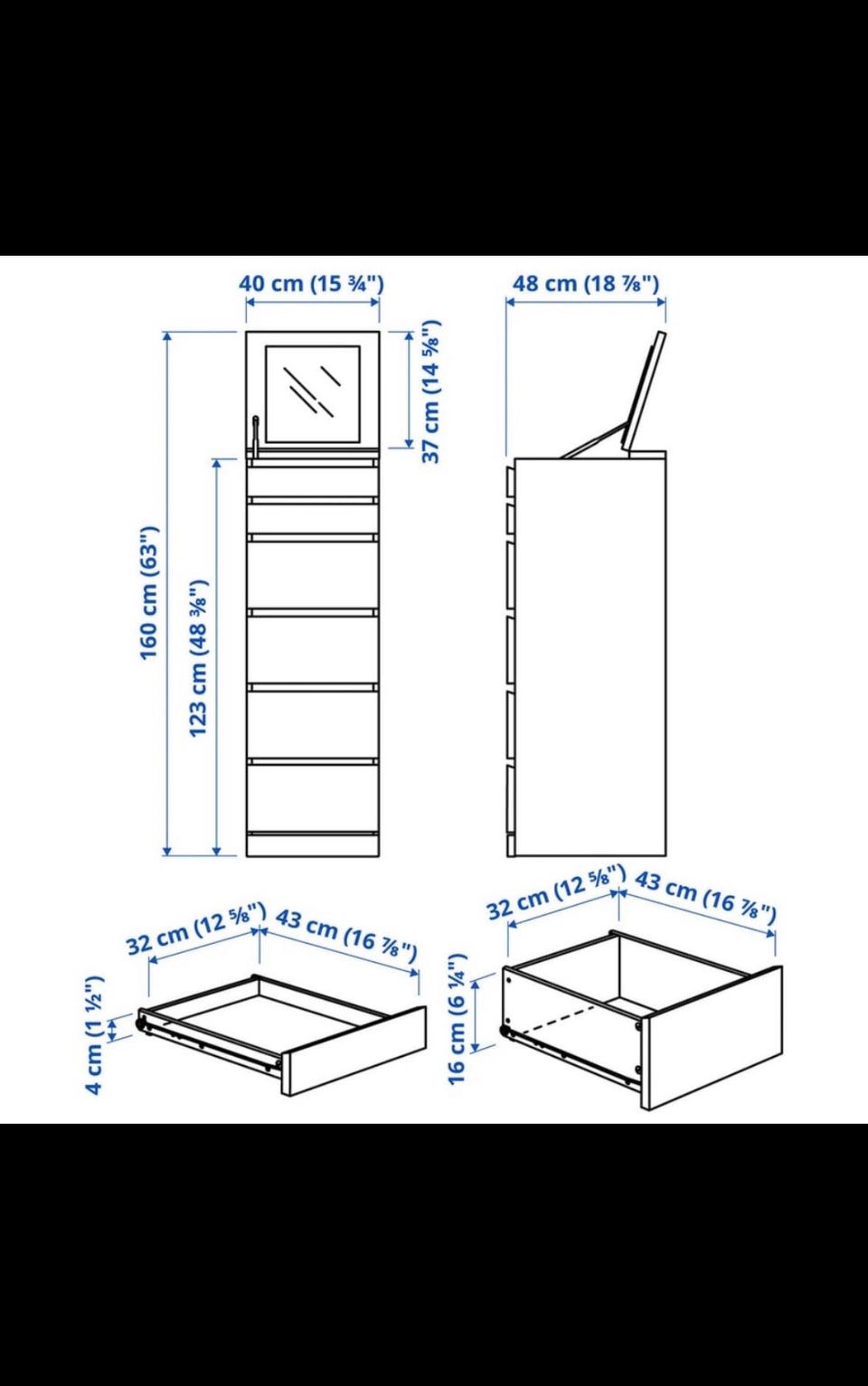 40 cm (15 ¾")

48 cm (18 ⅞")

37 cm (14 ⅝")

160 cm (63")

123 cm (48 ⅜")

32 cm (12 ⅝") 43 cm (16 ⅞")

4 cm (1 ½")

32 cm (12 ⅝") 43 cm (16 ⅞")

16 cm (6 ¼")