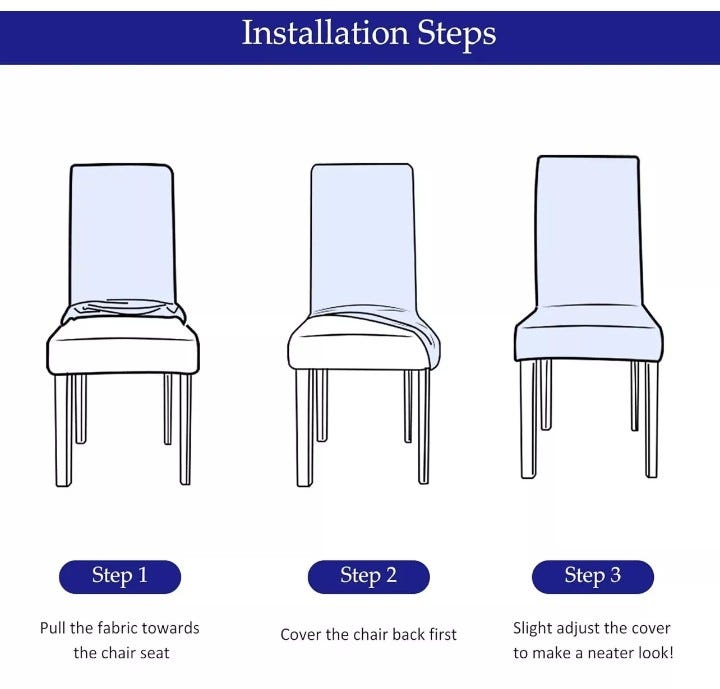 Installation Steps

Step 1
Pull the fabric towards the chair seat

Step 2
Cover the chair back first

Step 3
Slight adjust the cover to make a neater look!