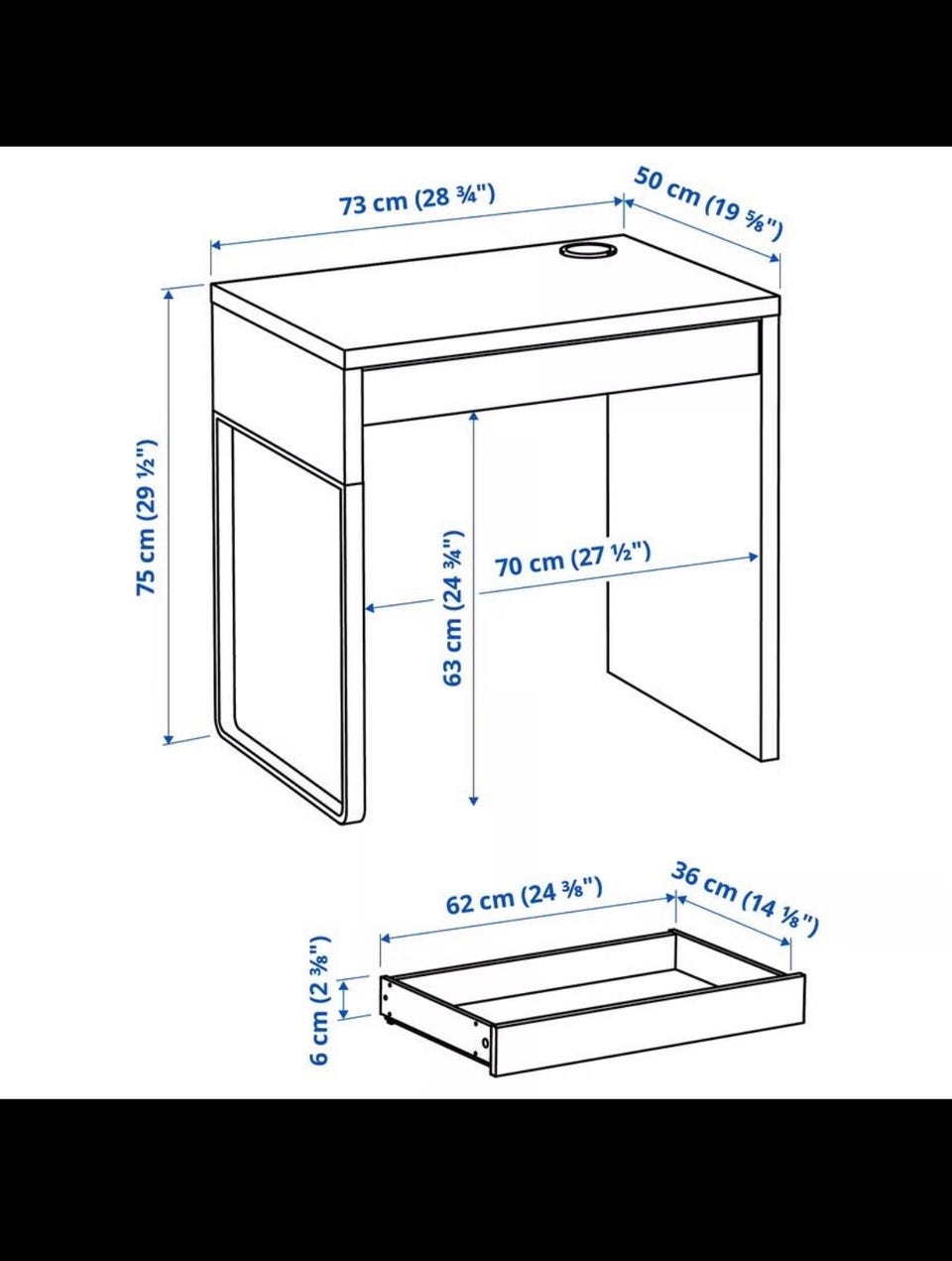 73 cm (28 ¾")
50 cm (19 ⅝")
75 cm (29 ½")
63 cm (24 ¾")
70 cm (27 ½")
62 cm (24 ⅜")
36 cm (14 ⅛")
6 cm (2 ⅜")