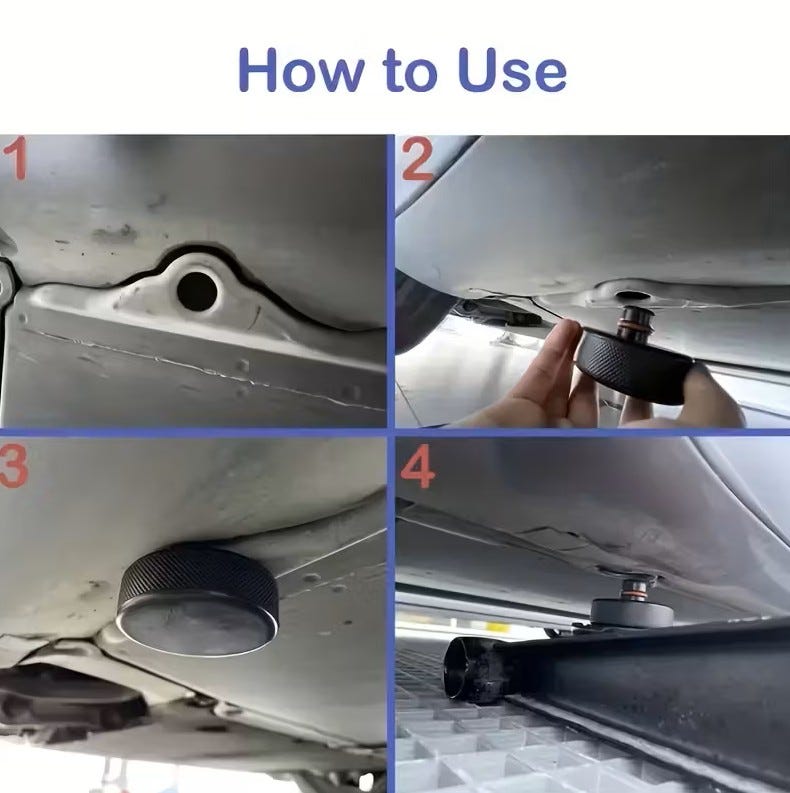 How to Use

1

2

3

4