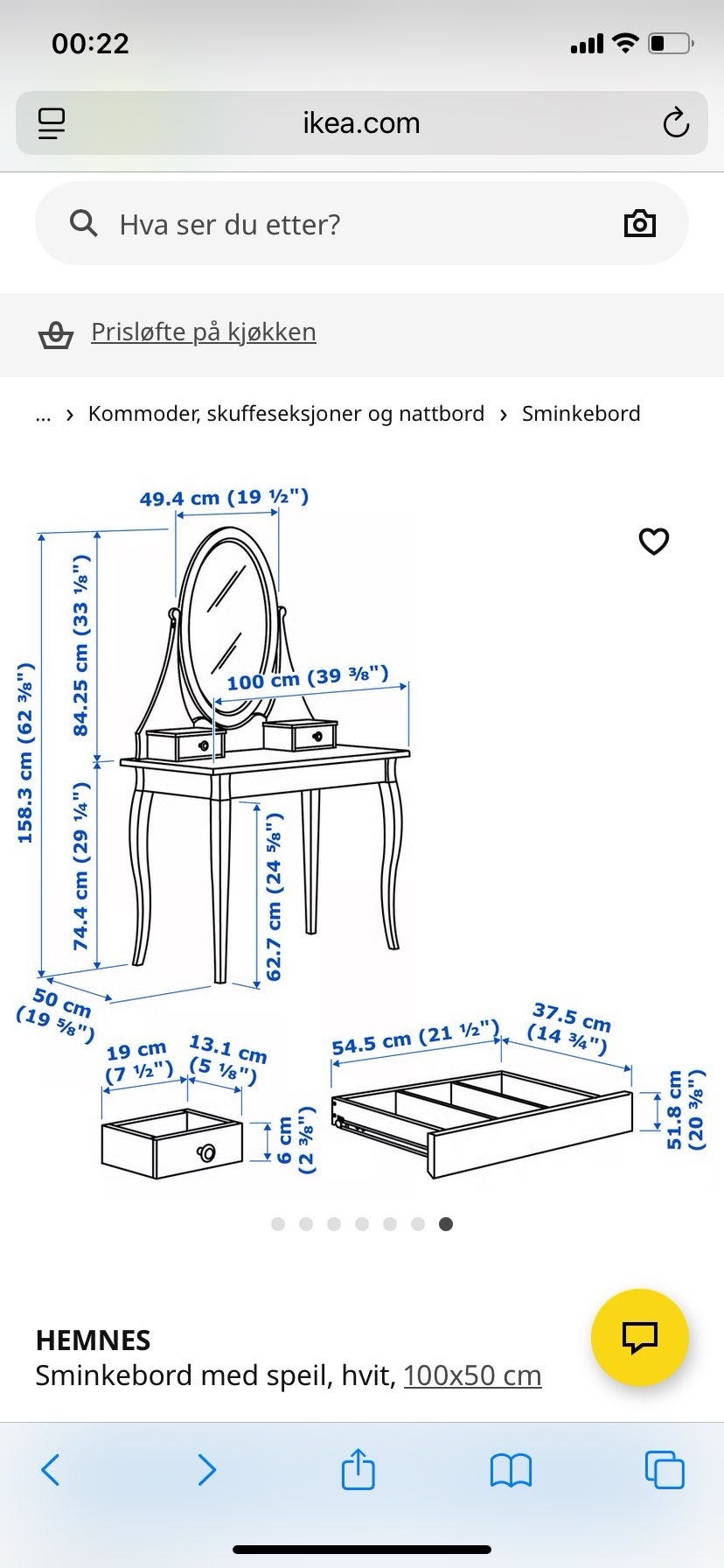 00:22

ikea.com

Hva ser du etter?

Prisløfte på kjøkken

... › Kommoder, skuffeseksjoner og nattbord › Sminkebord

49.4 cm (19 ½")

158.3 cm (62 ⅜")

84.25 cm (33 ⅛")

100 cm (39 ⅜")

74.4 cm (29 ¼")

62.7 cm (24 ⅝")

50 cm (19 ⅝")

19 cm (7 ½")

13.1 cm (5 ⅛")

6 cm (2 ⅜")

54.5 cm (21 ½")

37.5 cm (14 ¾")

51.8 cm (20 ⅜")

HEMNES
Sminkebord med speil, hvit, 100x50 cm