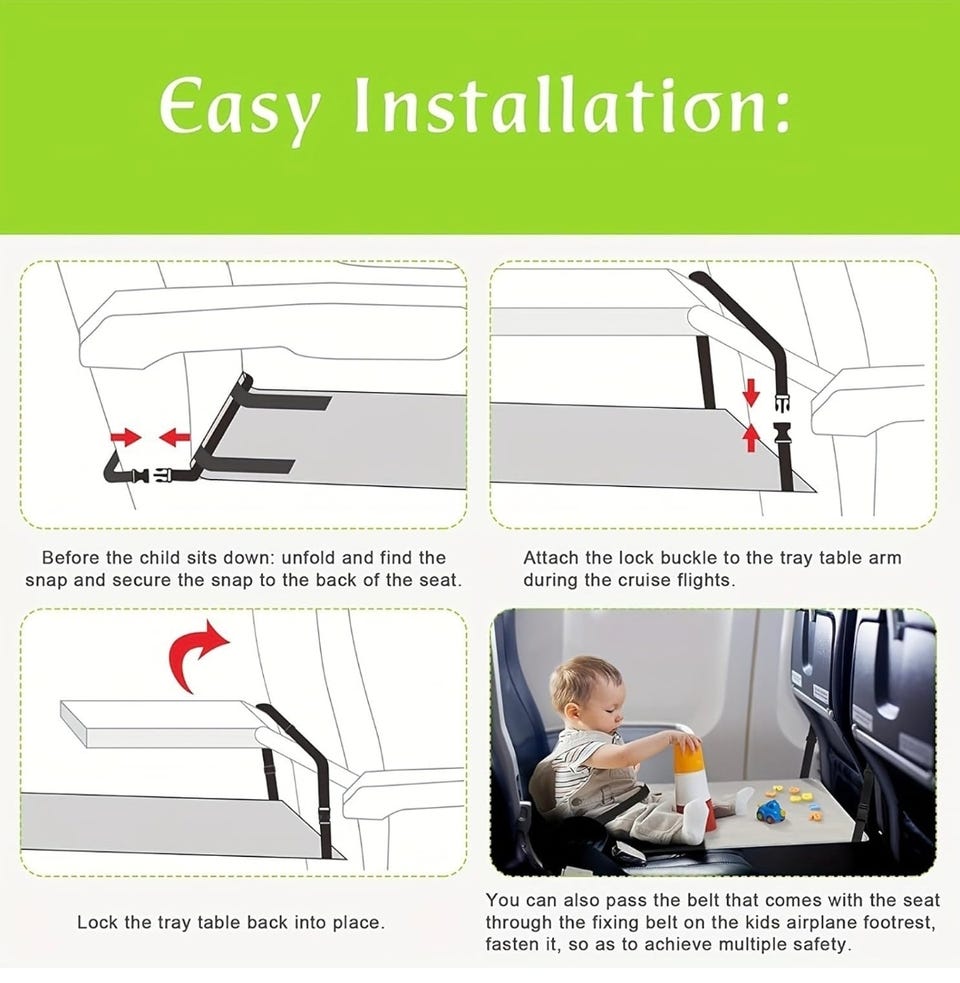 Easy Installation:

Before the child sits down: unfold and find the snap and secure the snap to the back of the seat.

Attach the lock buckle to the tray table arm during the cruise flights.

Lock the tray table back into place.

You can also pass the belt that comes with the seat through the fixing belt on the kids airplane footrest, fasten it, so as to achieve multiple safety.