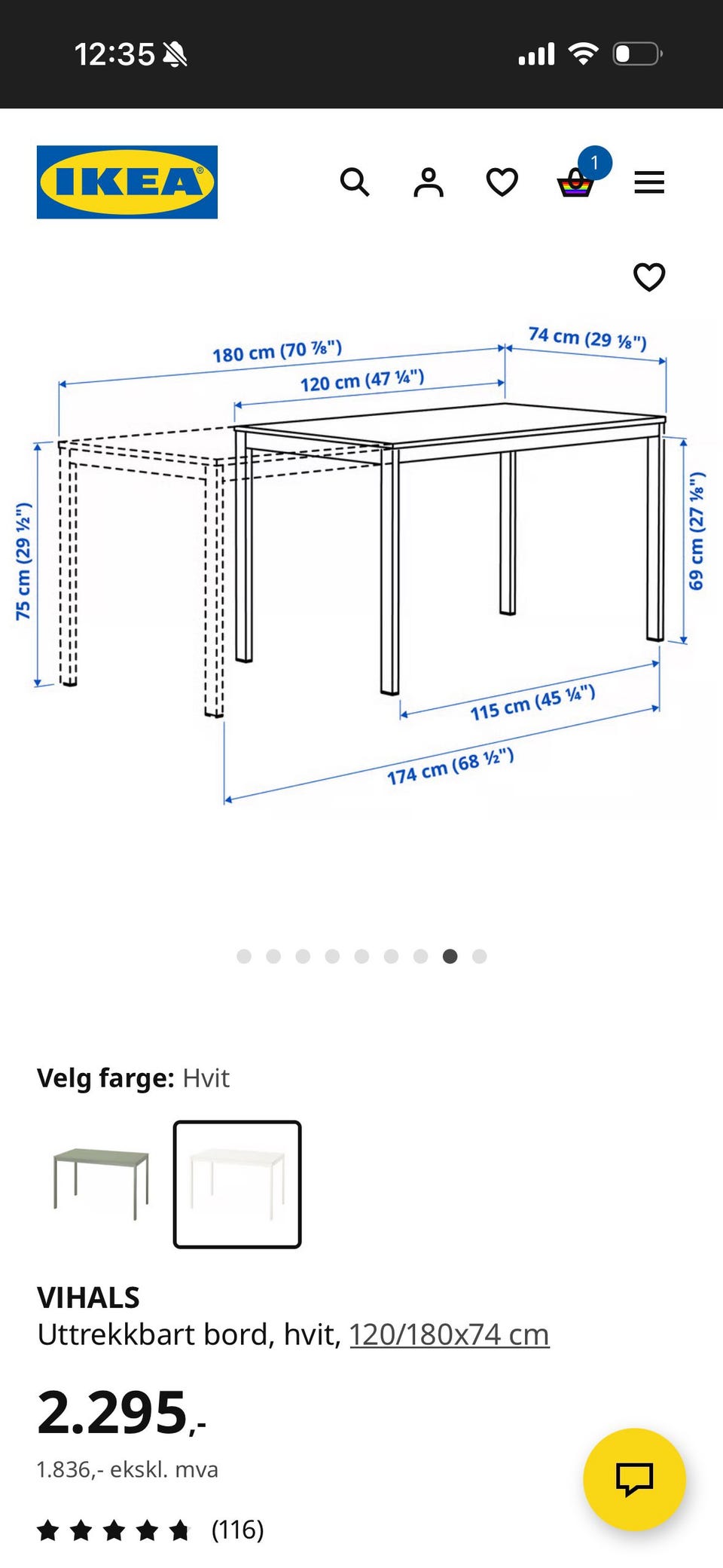 12:35

IKEA

1

180 cm (70 ⅞")

74 cm (29 ⅛")

120 cm (47 ¼")

75 cm (29 ½")

69 cm (27 ⅛")

115 cm (45 ¼")

174 cm (68 ½")

Velg farge: Hvit

VIHALS
Uttrekkbart bord, hvit, 120/180x74 cm

2.295,-

1.836,- ekskl. mva

(116)