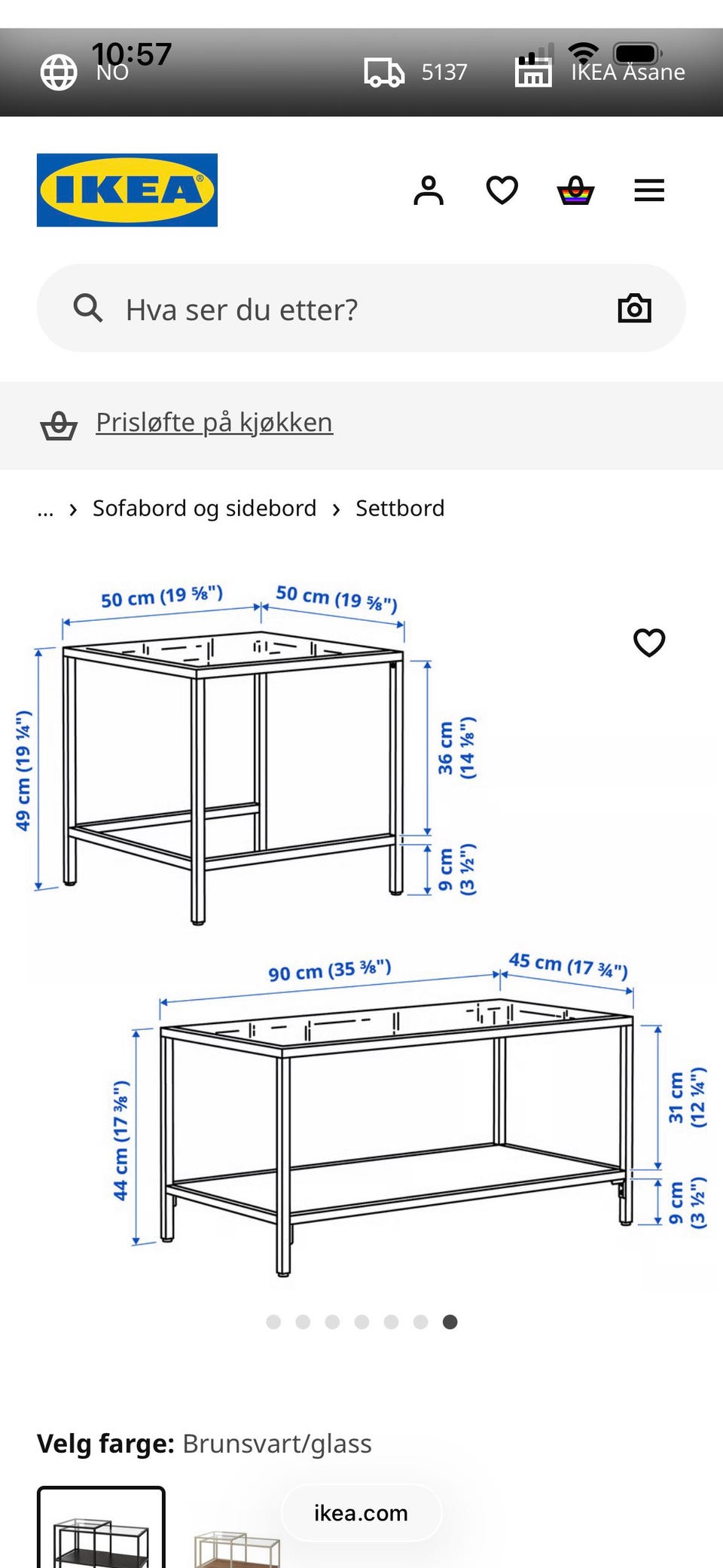 10:57
NO
5137
IKEA Åsane

IKEA

Hva ser du etter?

Prisløfte på kjøkken

... › Sofabord og sidebord › Settbord

50 cm (19 ⅝")
50 cm (19 ⅝")
49 cm (19 ¼")
36 cm (14 ⅛")
9 cm (3 ½")

90 cm (35 ⅜")
45 cm (17 ¾")
44 cm (17 ⅜")
31 cm (12 ¼")
9 cm (3 ½")

Velg farge: Brunsvart/glass

ikea.com