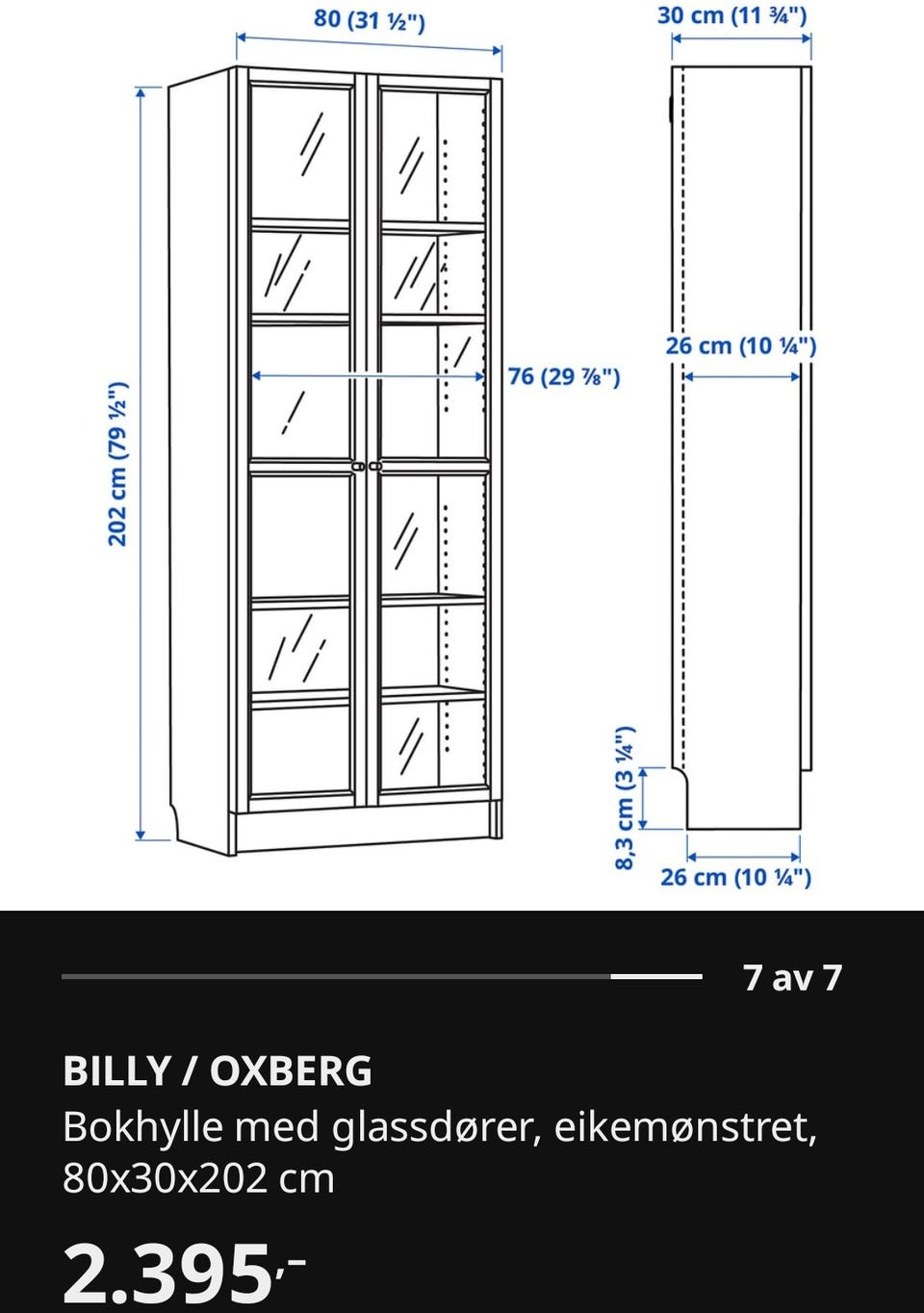 80 (31 ½")

30 cm (11 ¾")

202 cm (79 ½")

76 (29 ⅞")

26 cm (10 ¼")

8,3 cm (3 ¼")

26 cm (10 ¼")

7 av 7

BILLY / OXBERG

Bokhylle med glassdører, eikemønstret, 80x30x202 cm

2.395,-