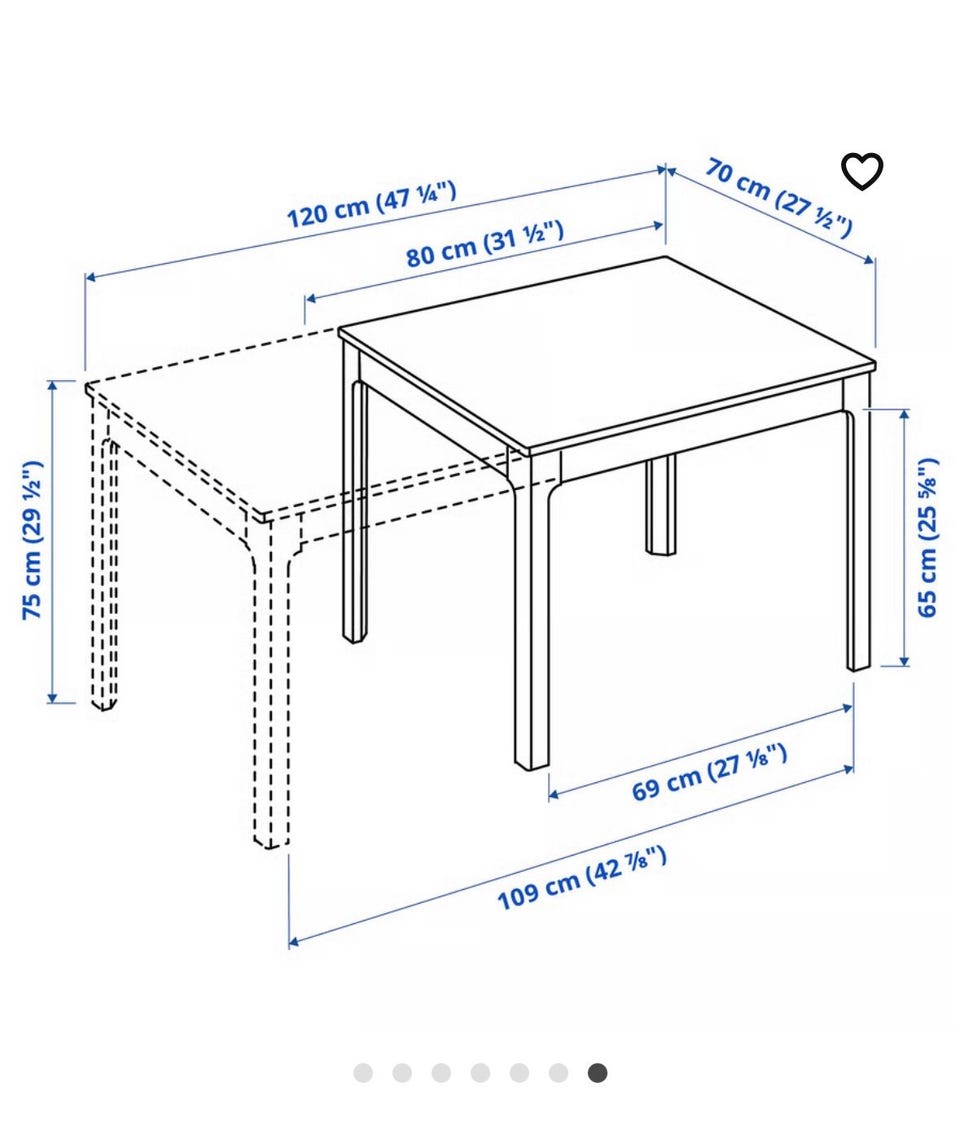 120 cm (47 ¼")

80 cm (31 ½")

70 cm (27 ½")

75 cm (29 ½")

65 cm (25 ⅝")

69 cm (27 ⅛")

109 cm (42 ⅞")