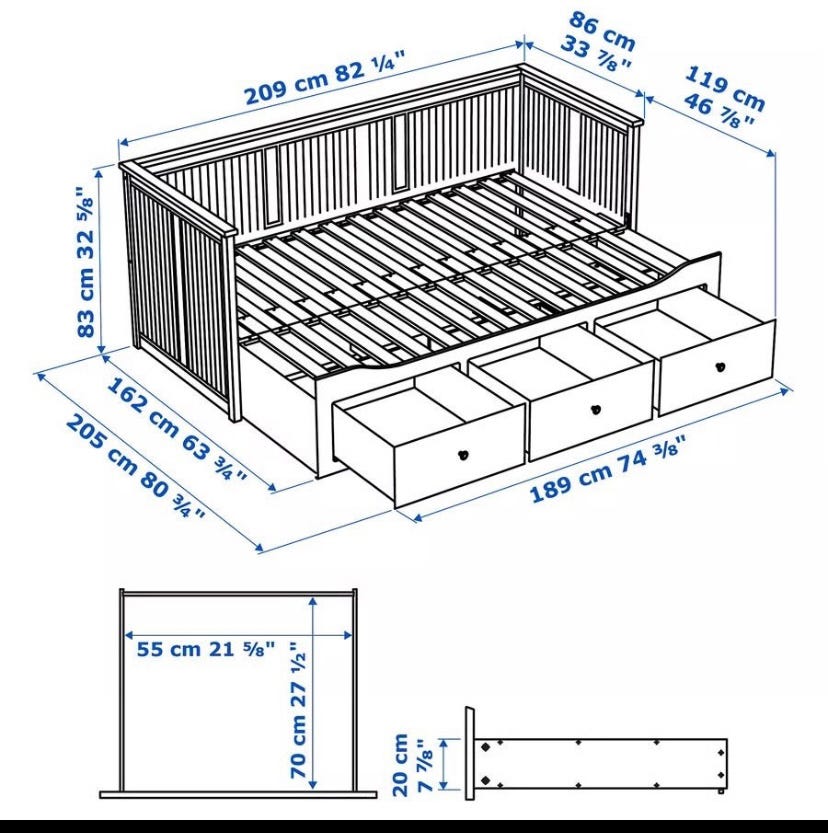 209 cm 82 ¼"

86 cm
33 ⅞"

119 cm
46 ⅞"

83 cm 32 ⅝"

162 cm 63 ¾"

205 cm 80 ¾"

189 cm 74 ⅜"

55 cm 21 ⅝"

70 cm 27 ½"

20 cm
7 ⅞"